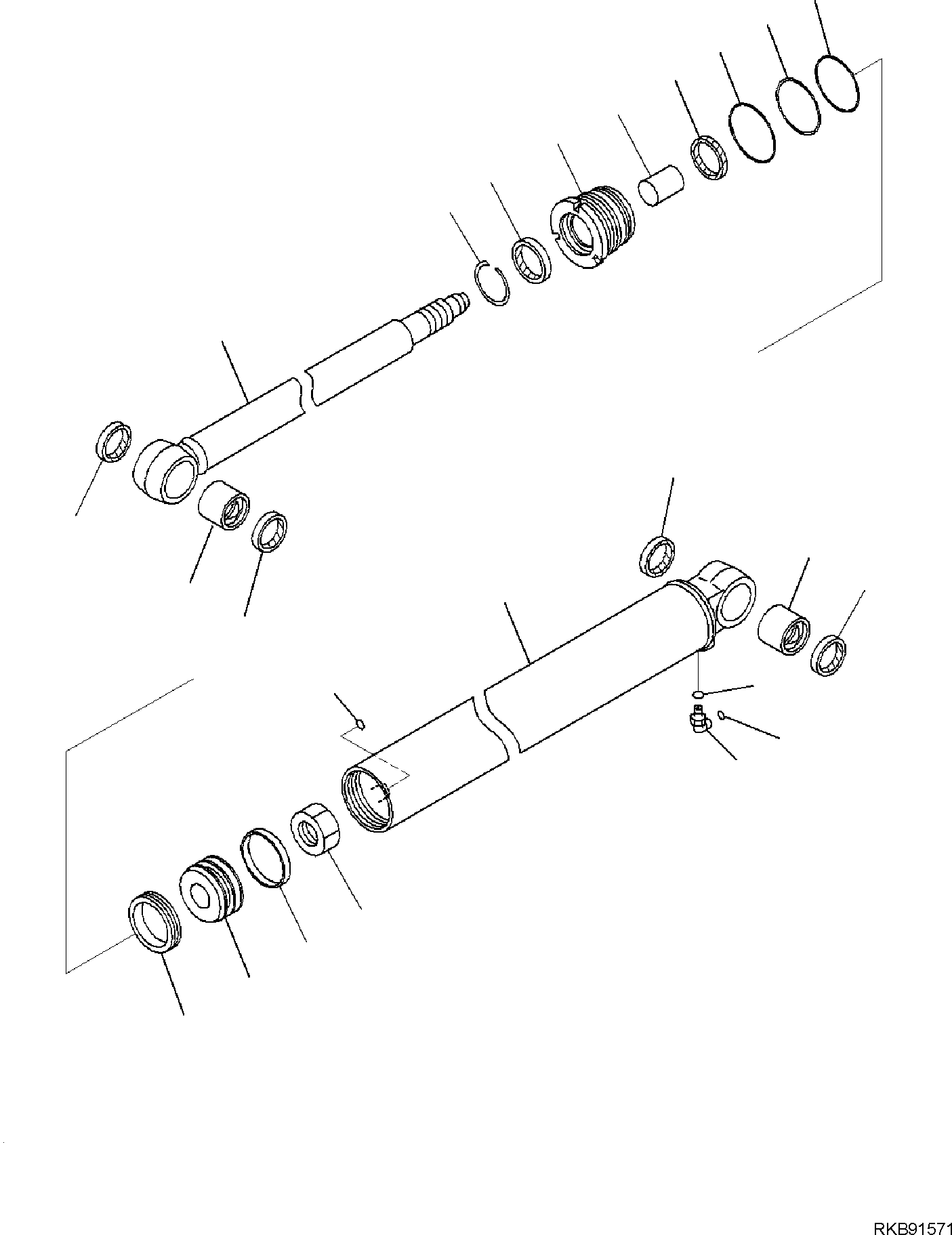 RKB91571