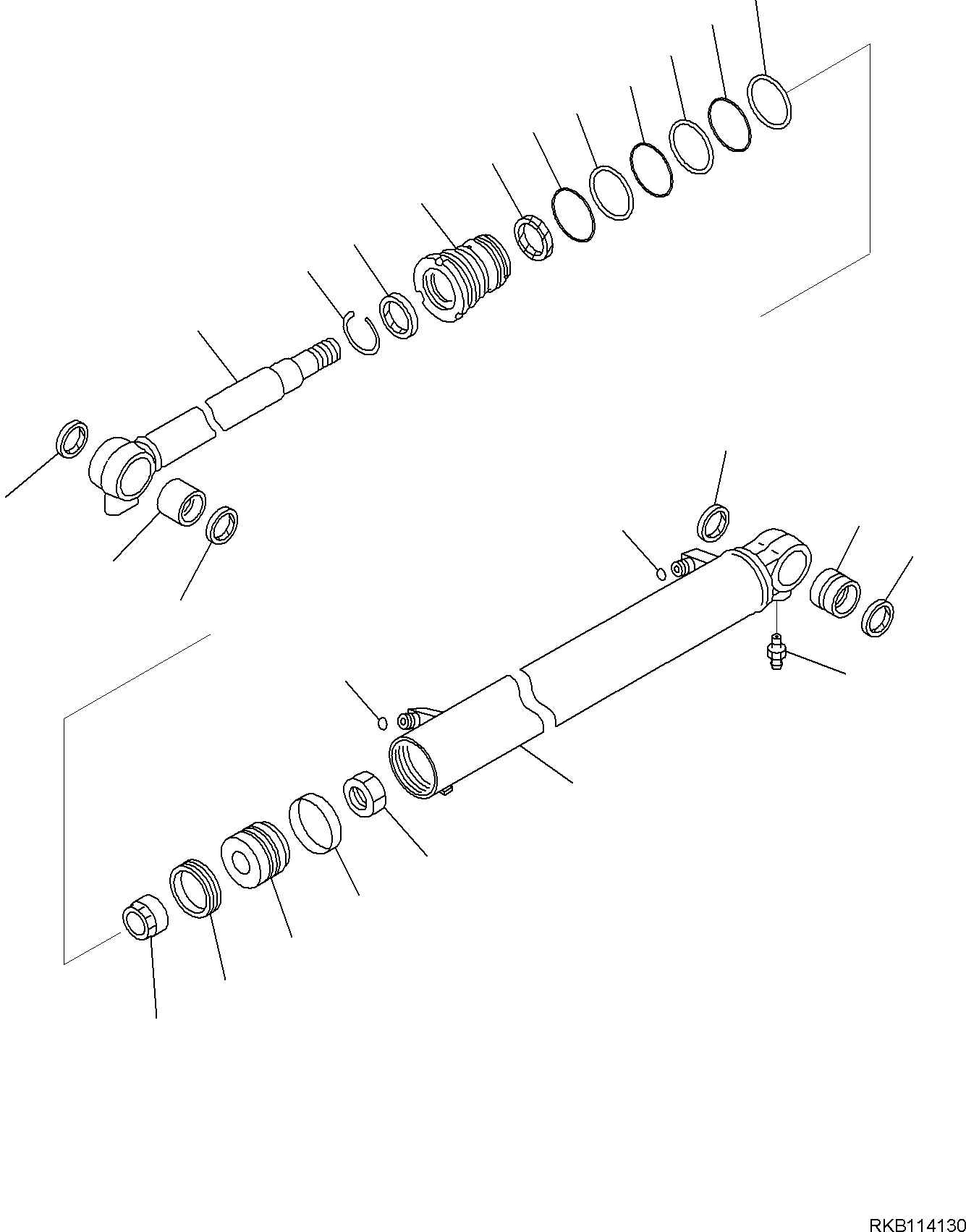 RKB114130