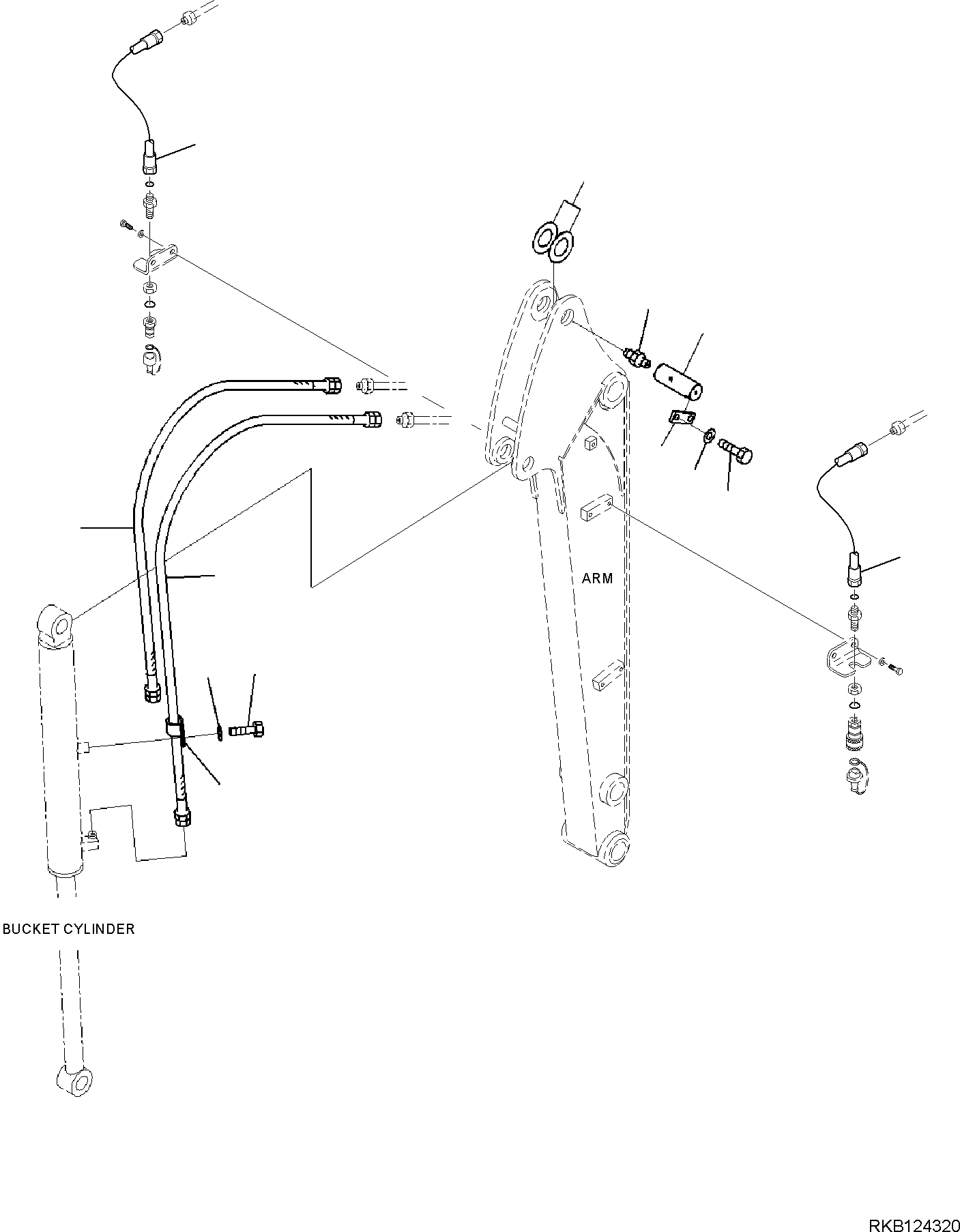 ARM

BUCKET CYLINDER

RKB124320