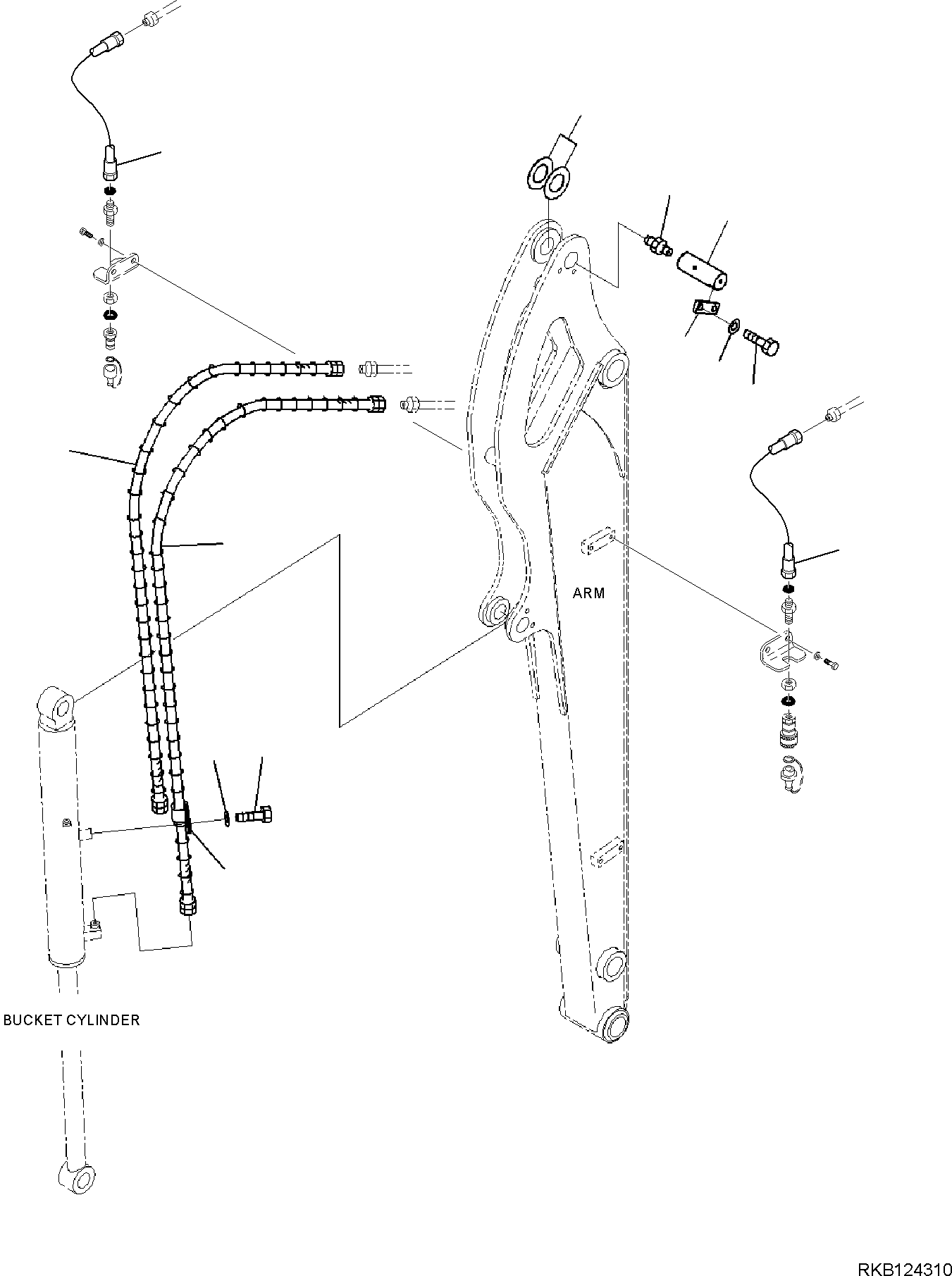 ARM

BUCKET CYLINDER

RKB124310