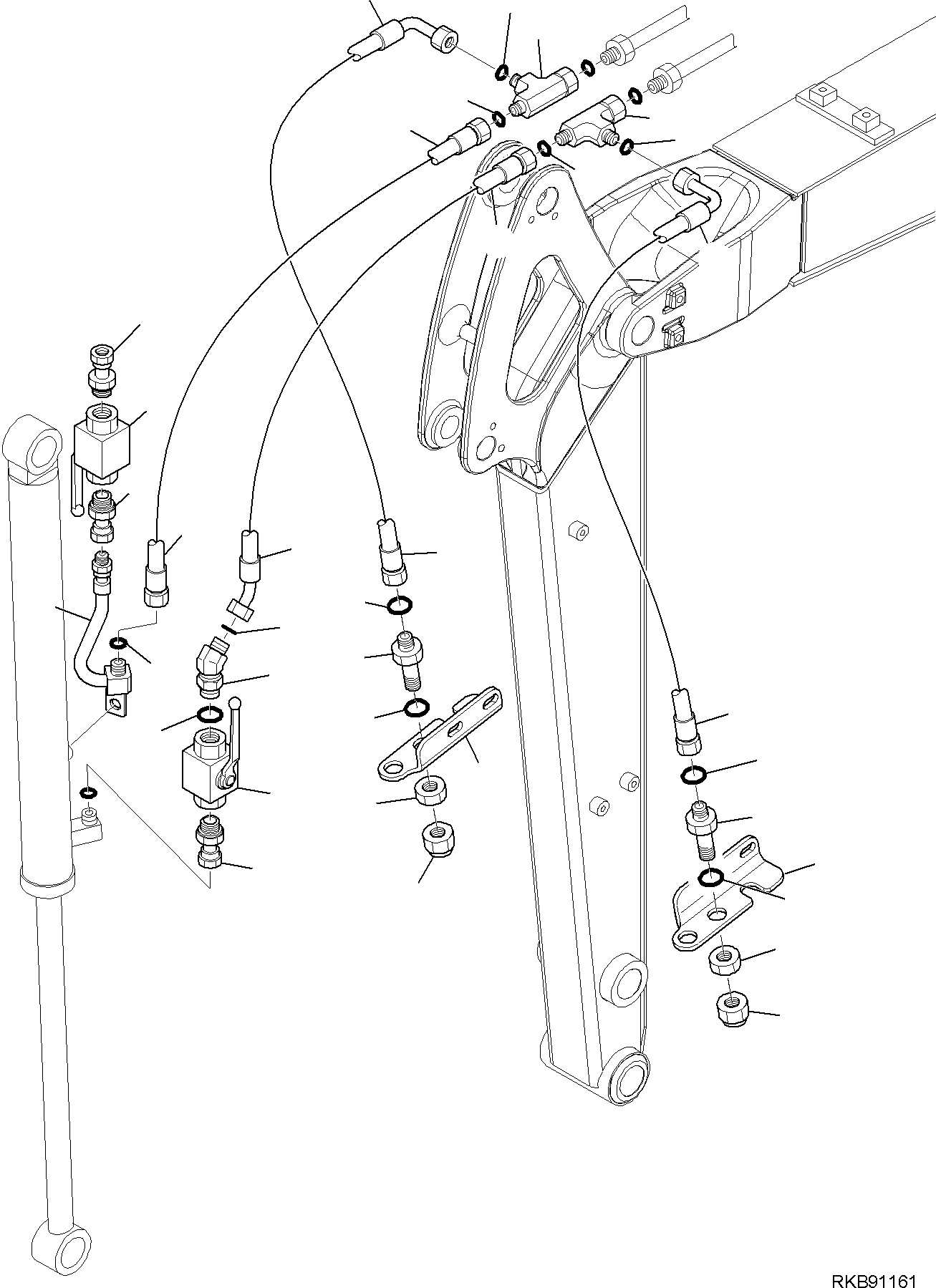 RKB91161