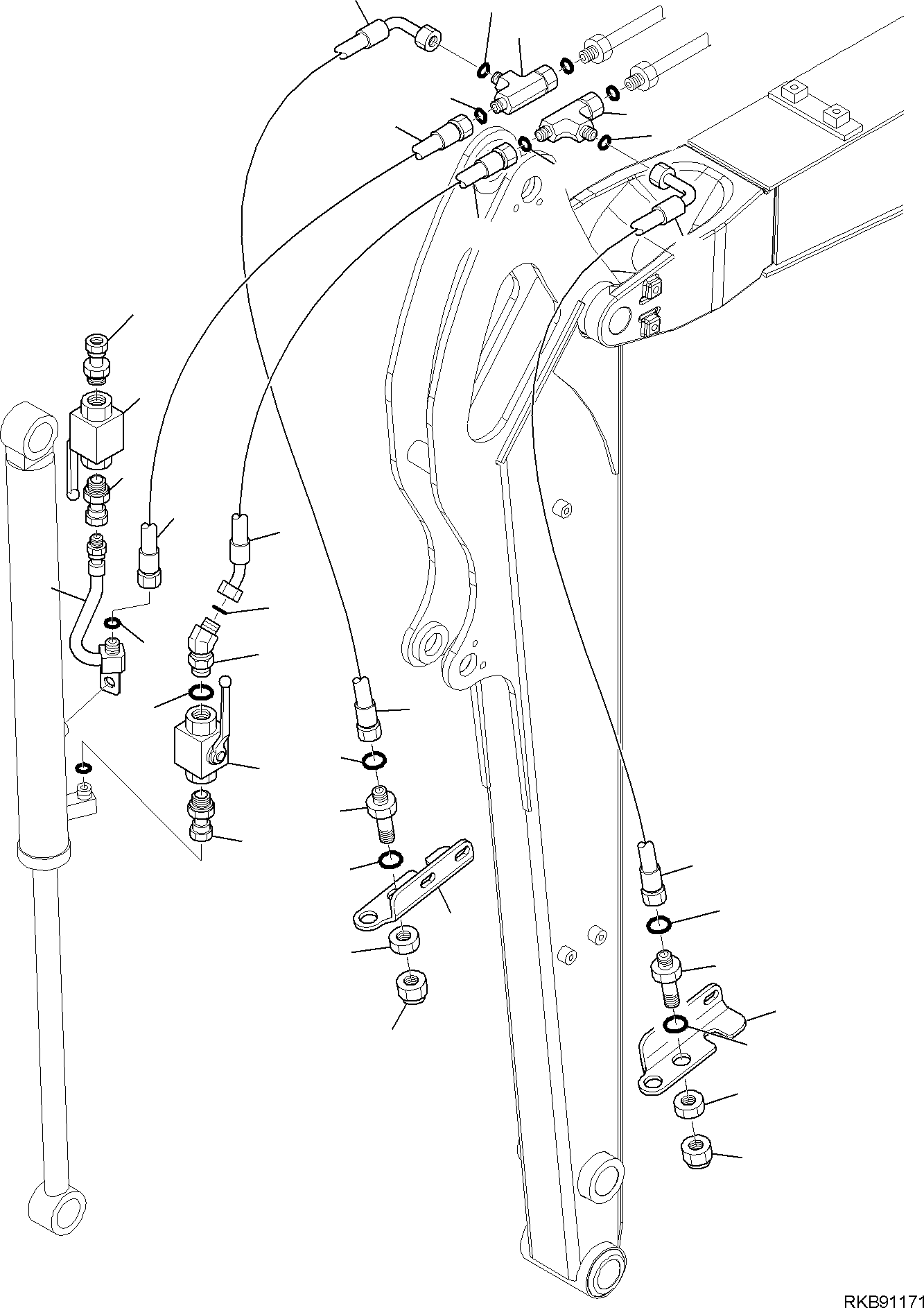 RKB91171