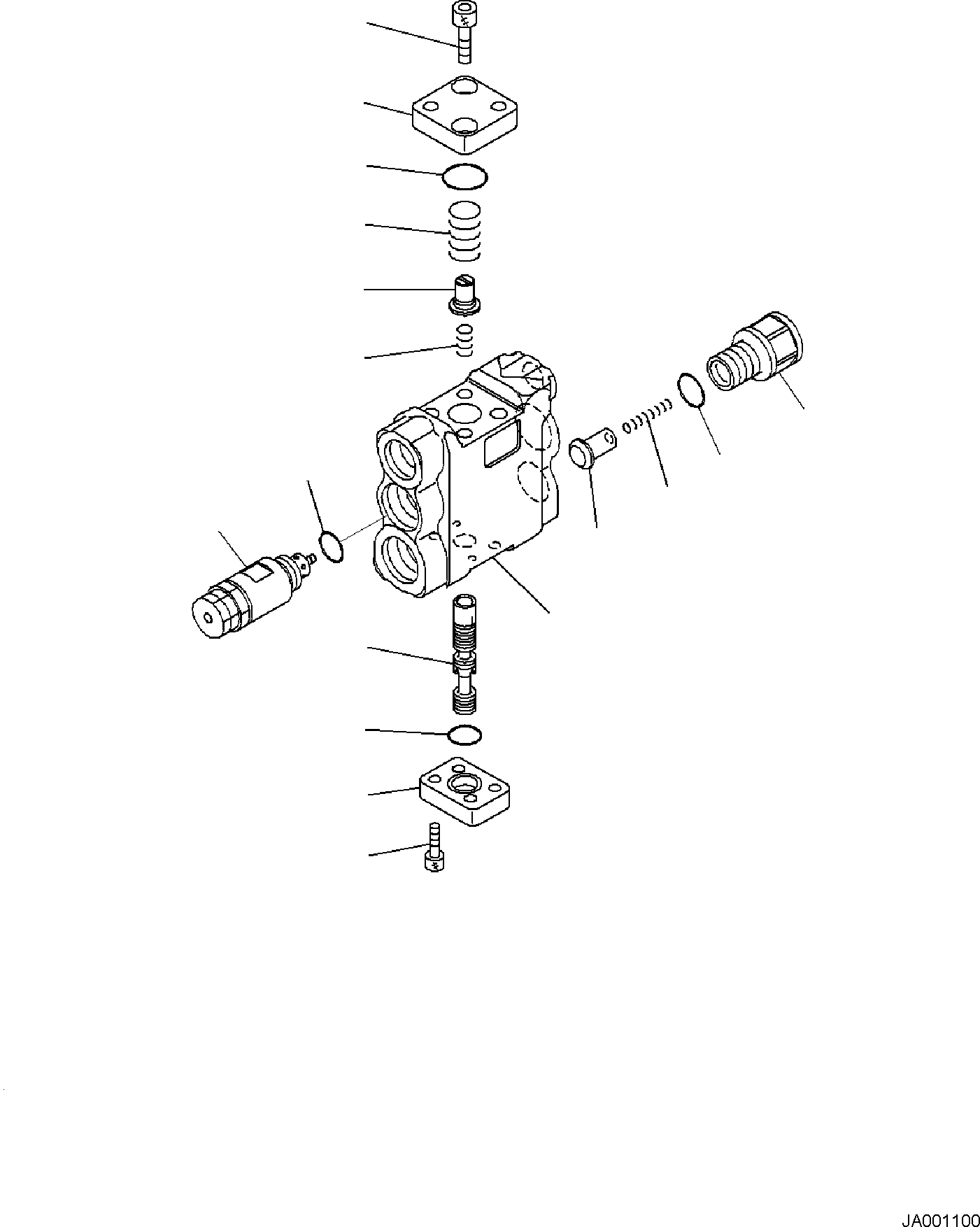 JA001100