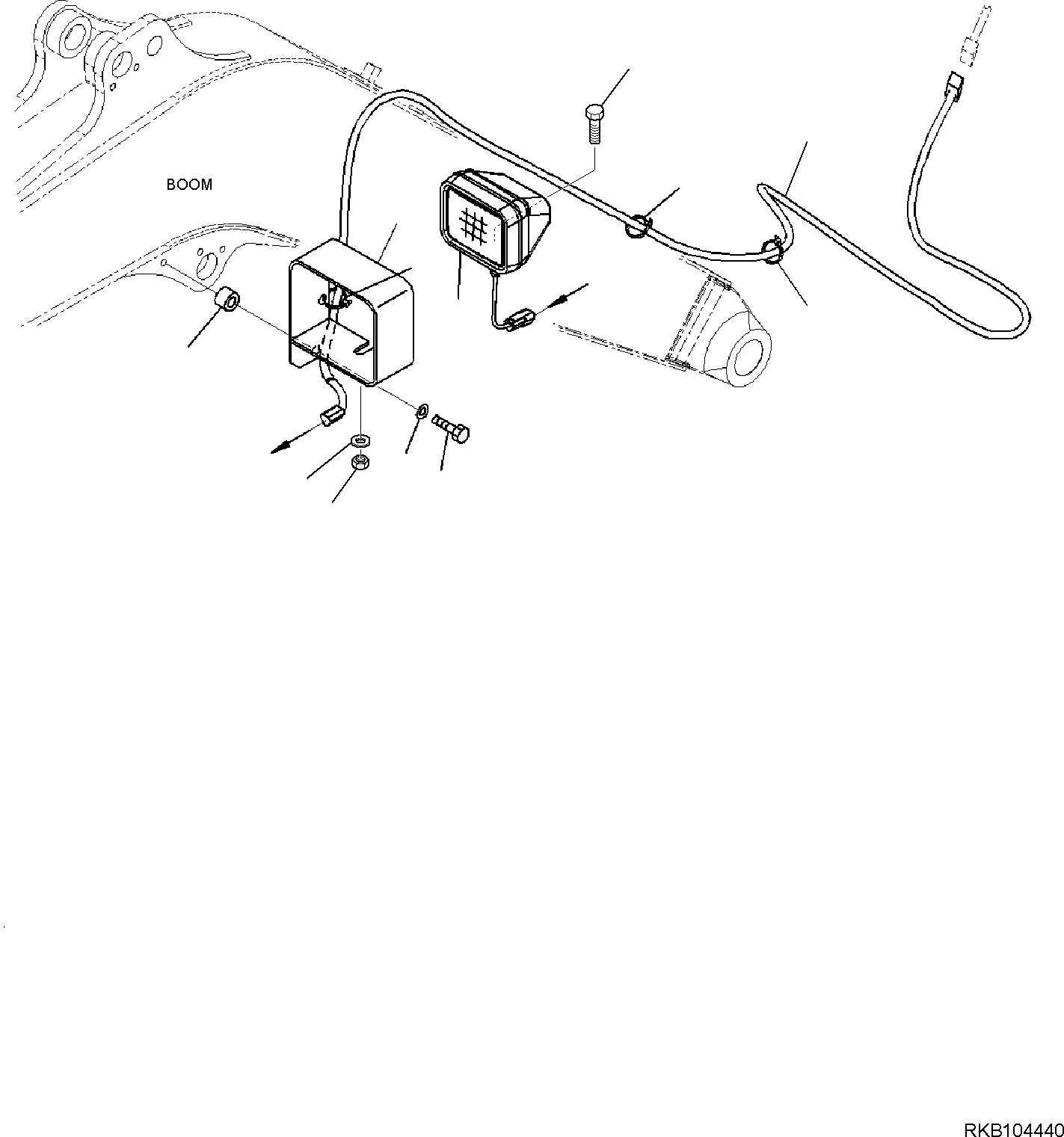 BOOM

RKB104440