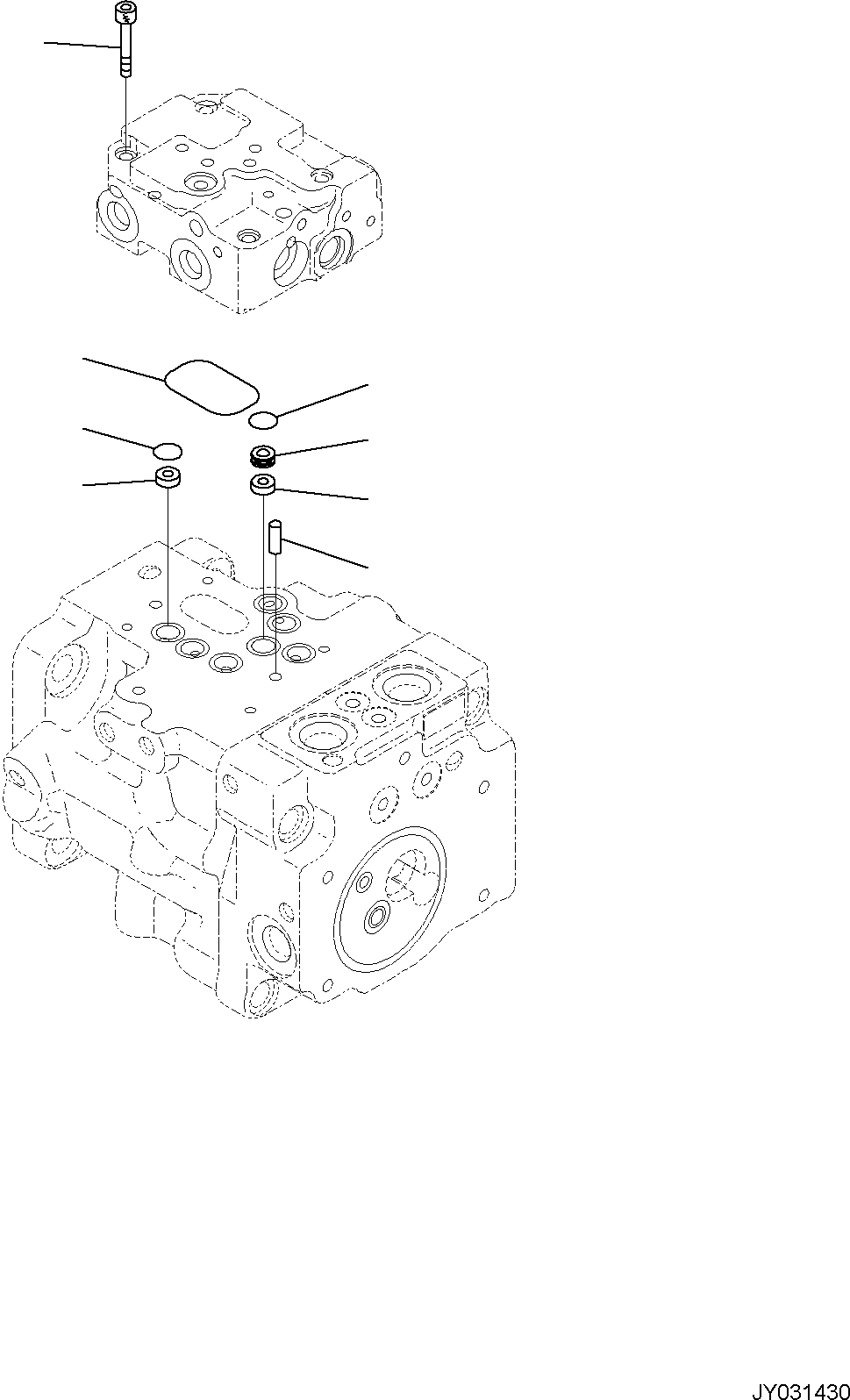 JY031430