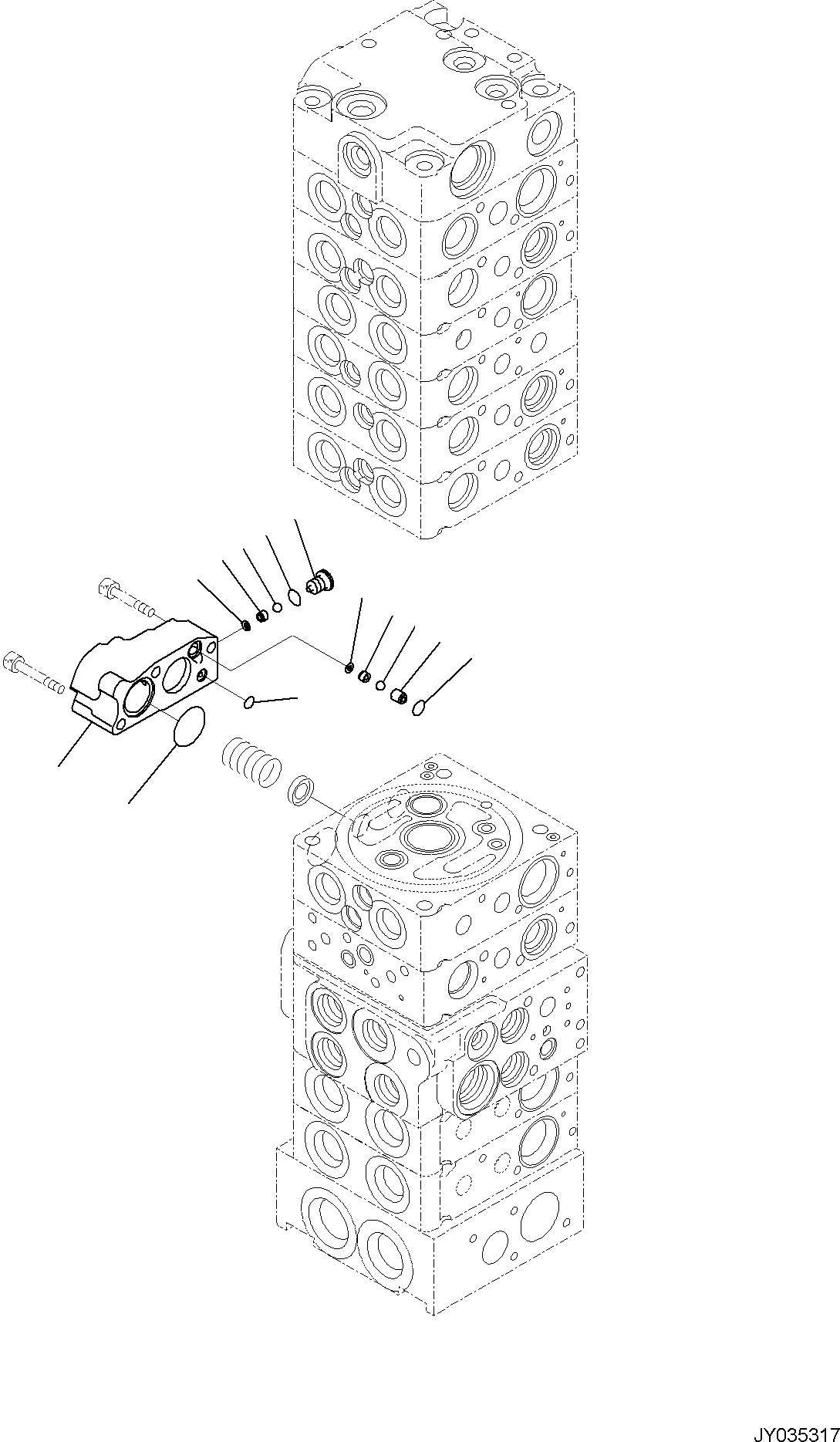 JY035317