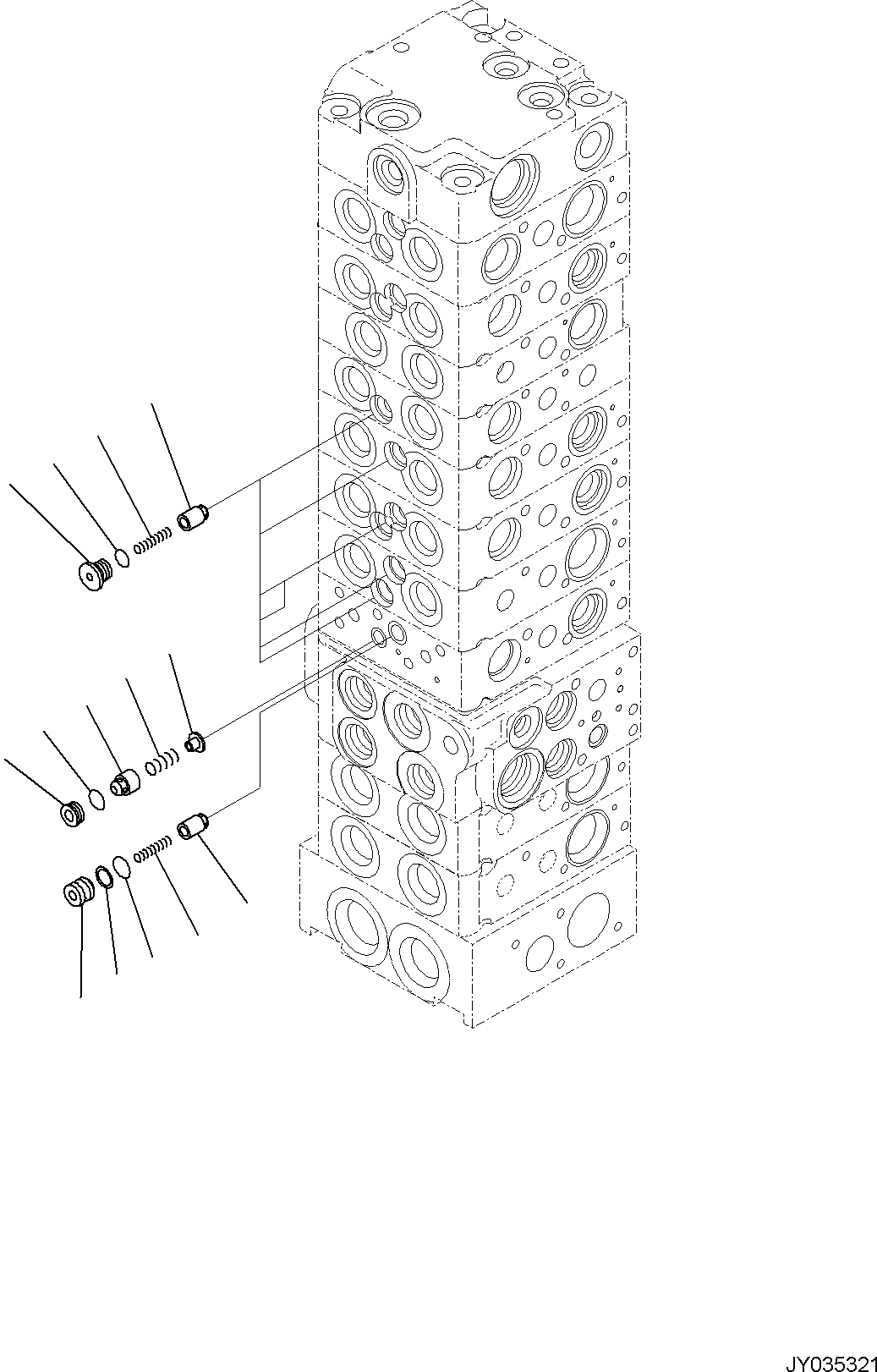 JY035321