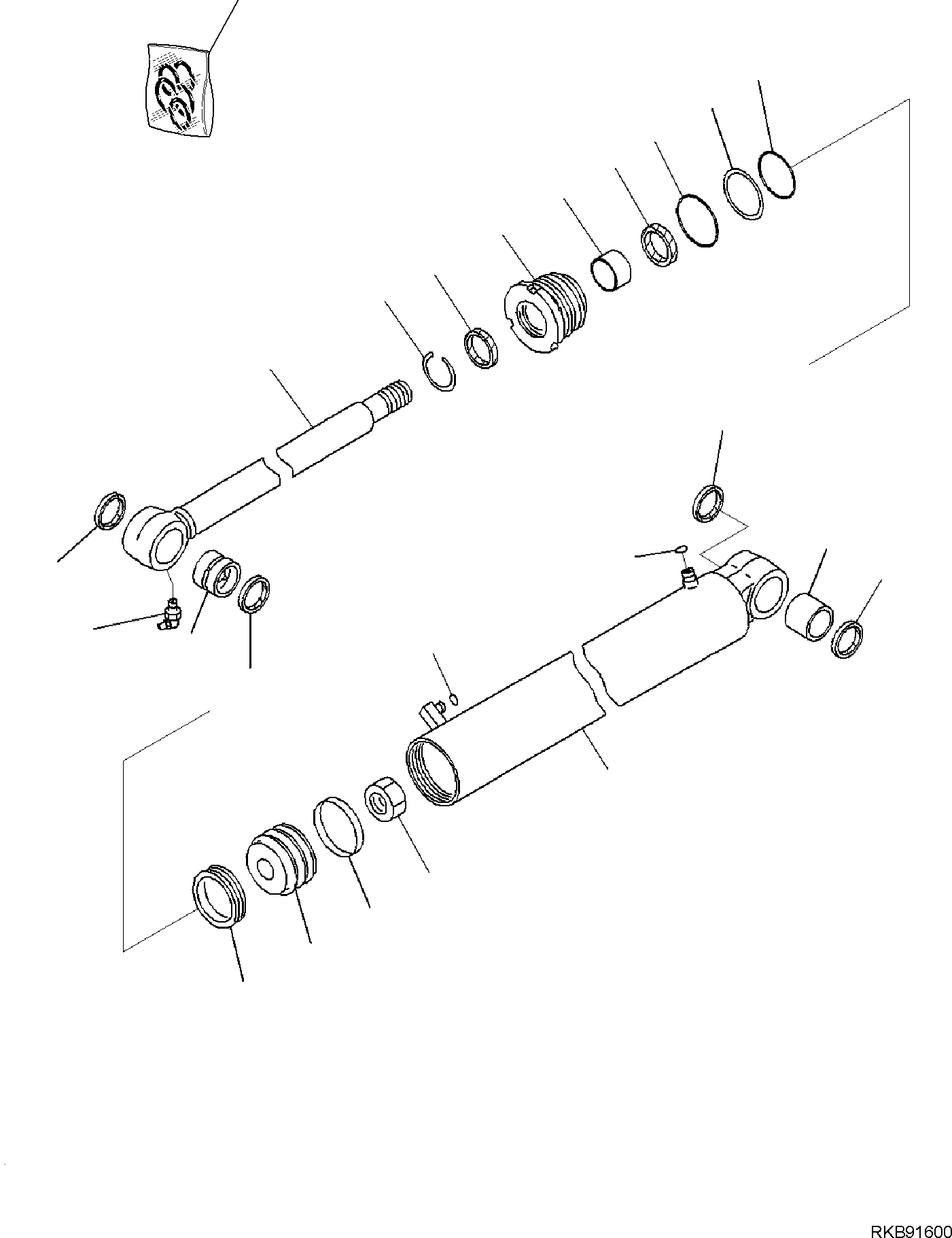 RKB91600