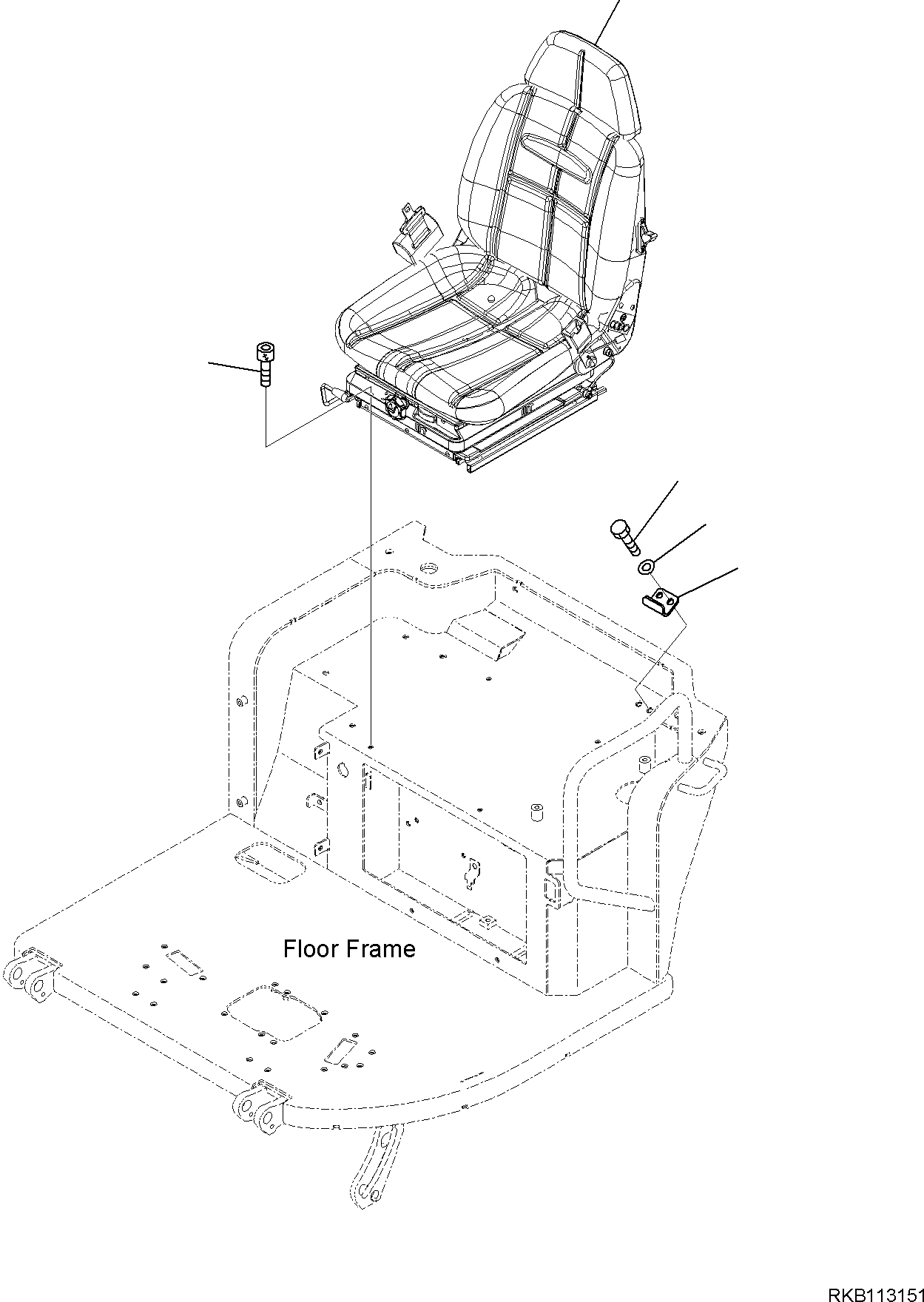 Floor Frame

RKB113151