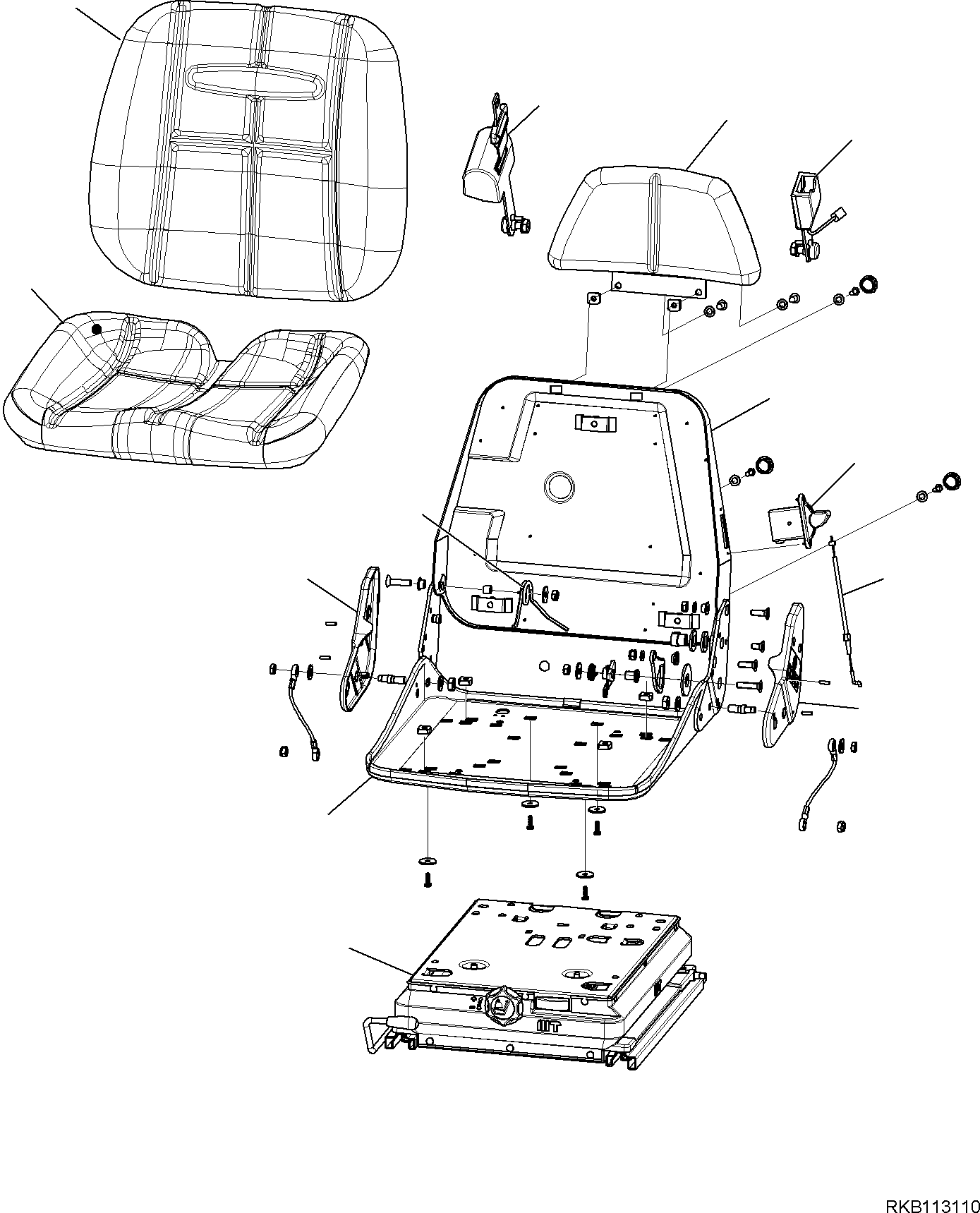 RKB113110