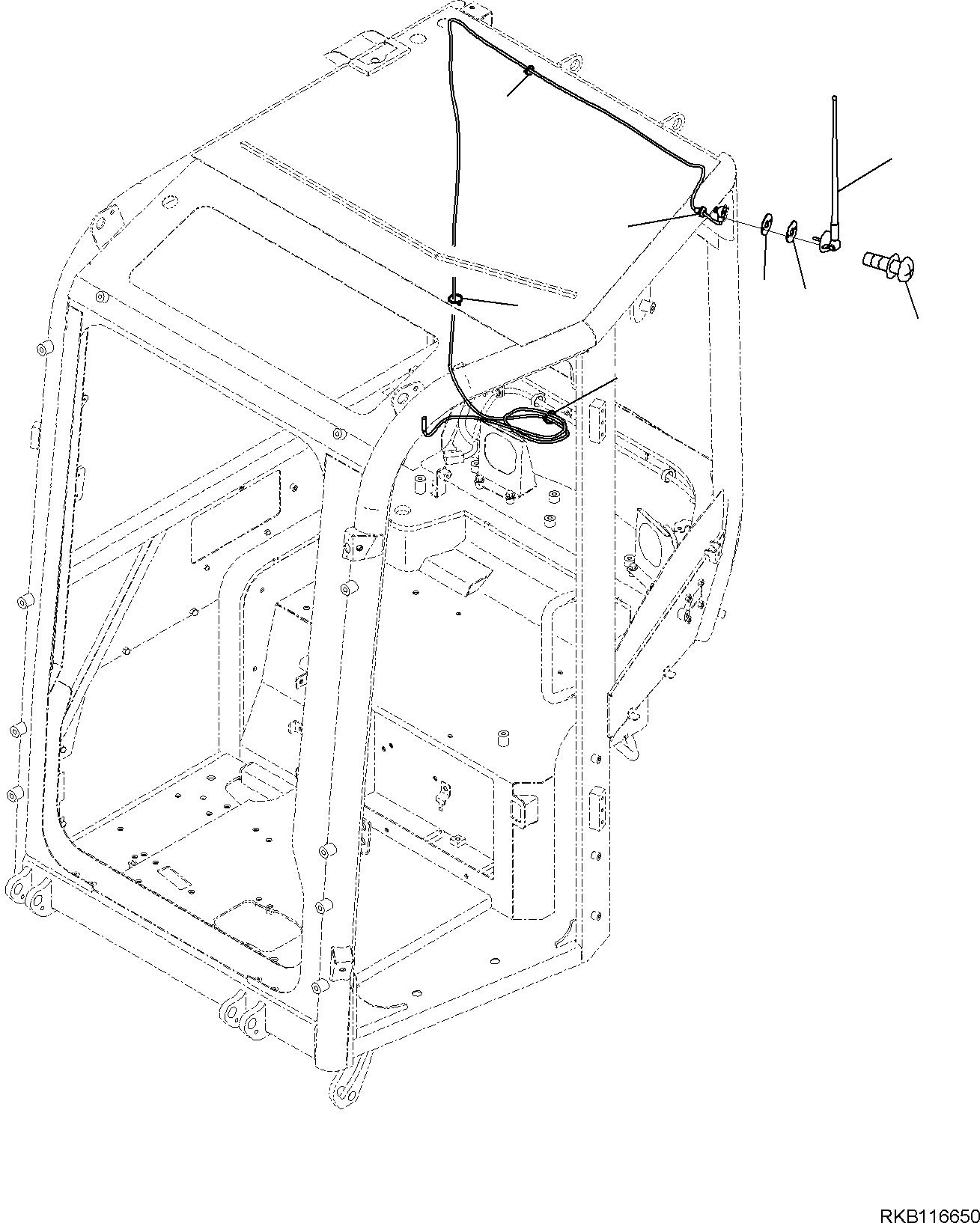 RKB116650