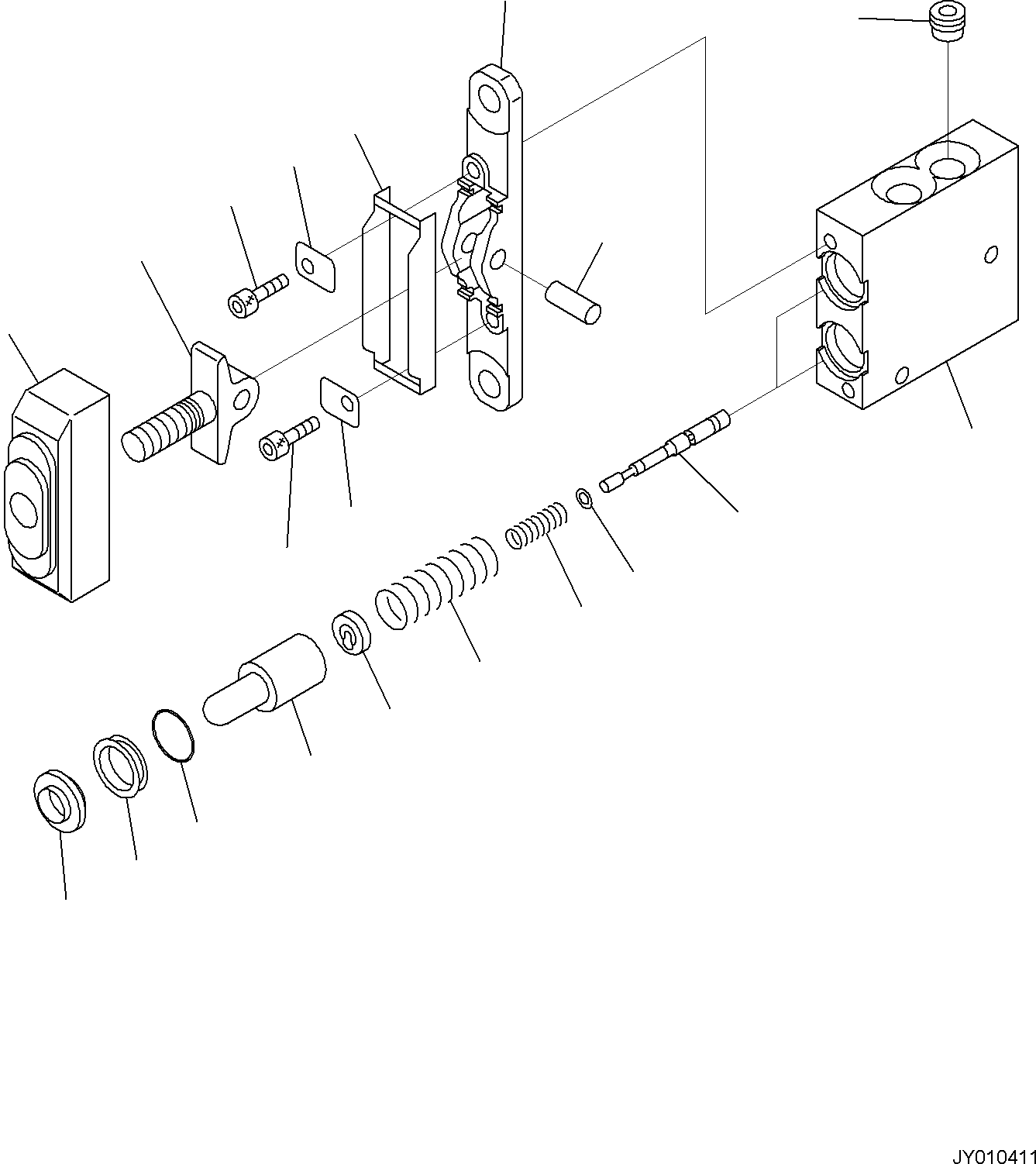 JY010411