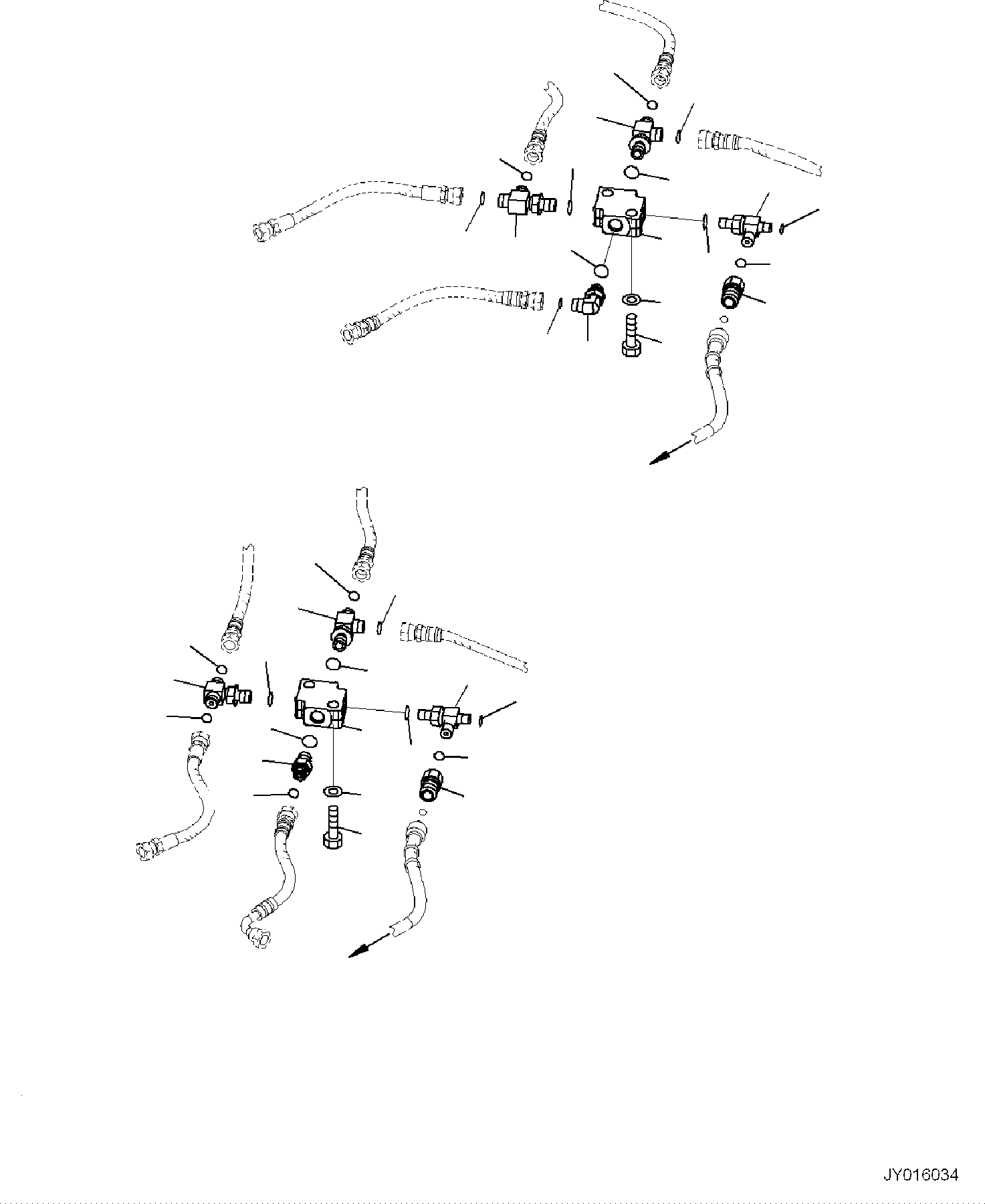 JY016034