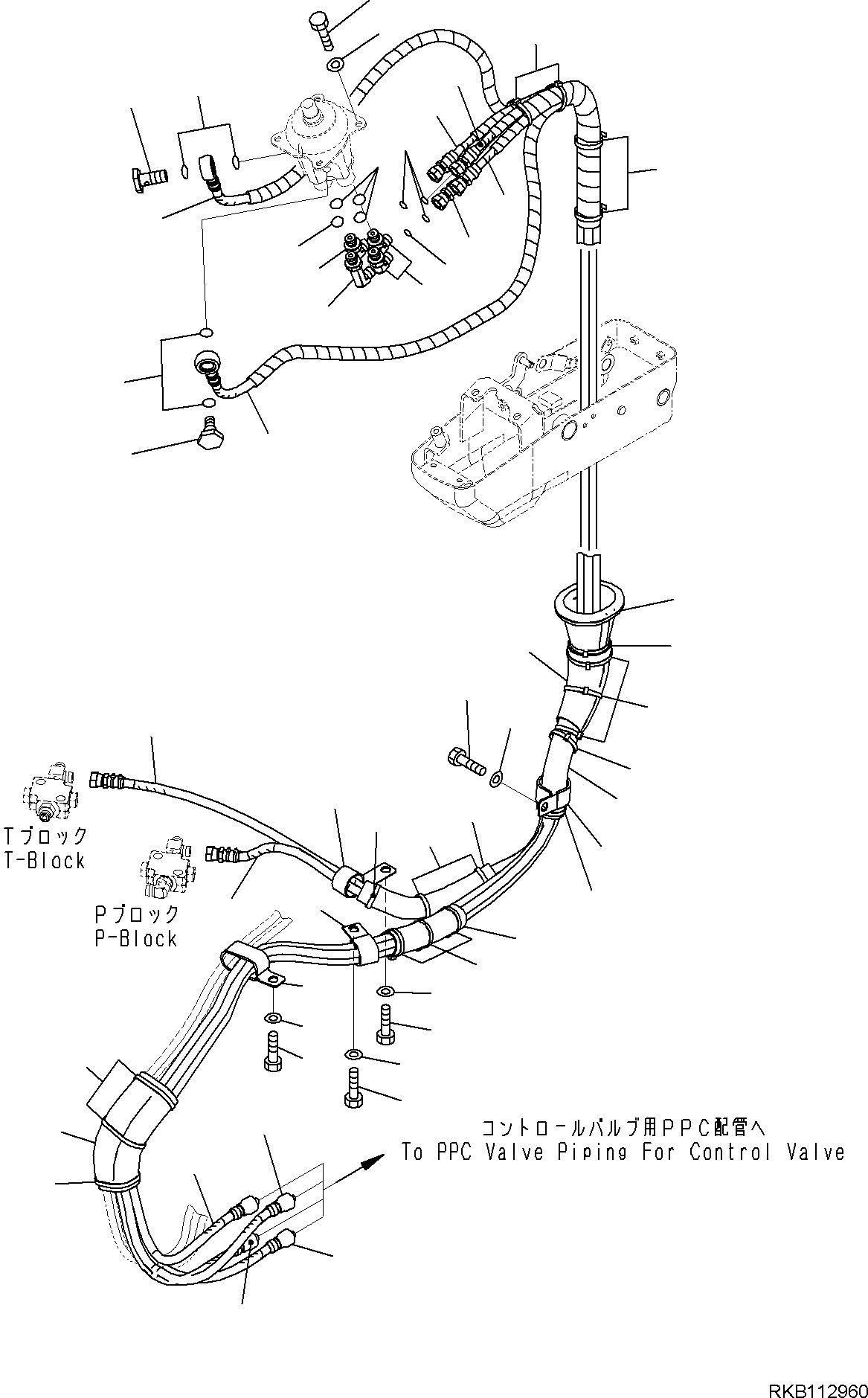 Tブロック
T-Block

Pブロック
P-Block

コントロールバルブ用PPC配管へ
To PPC Valve Piping For Control Valve

RKB112960