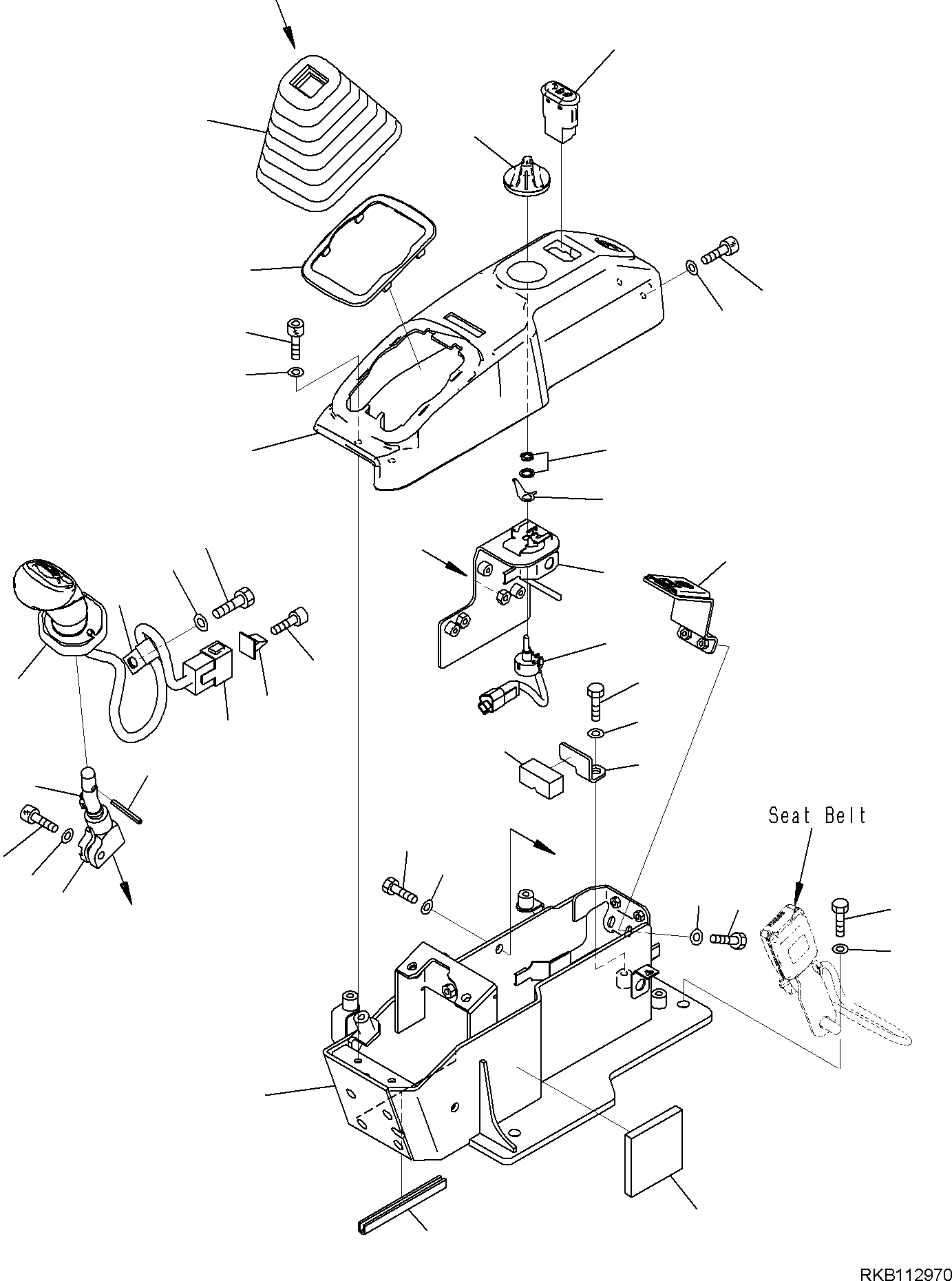 Seat Belt

RKB112970