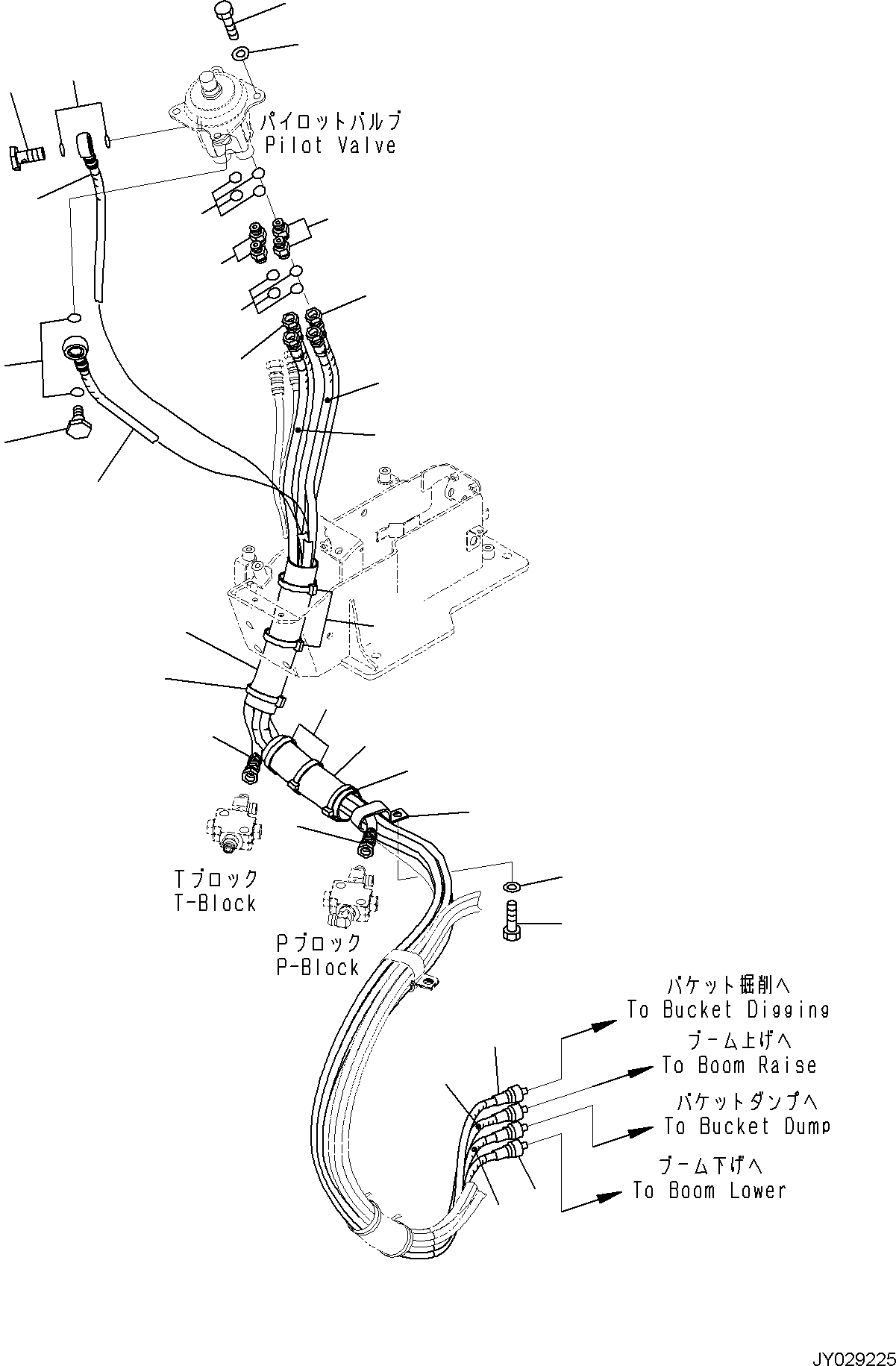 パイロットバルブ
Pilot Valve

Tブロック
T-Block

Pブロック
P-Block

バケット掘削へ
To Bucket Digging

ブーム上げへ
To Boom Raise

バケットダンプへ
To Bucket Dump

ブーム下げへ
To Boom Lower

JY029225