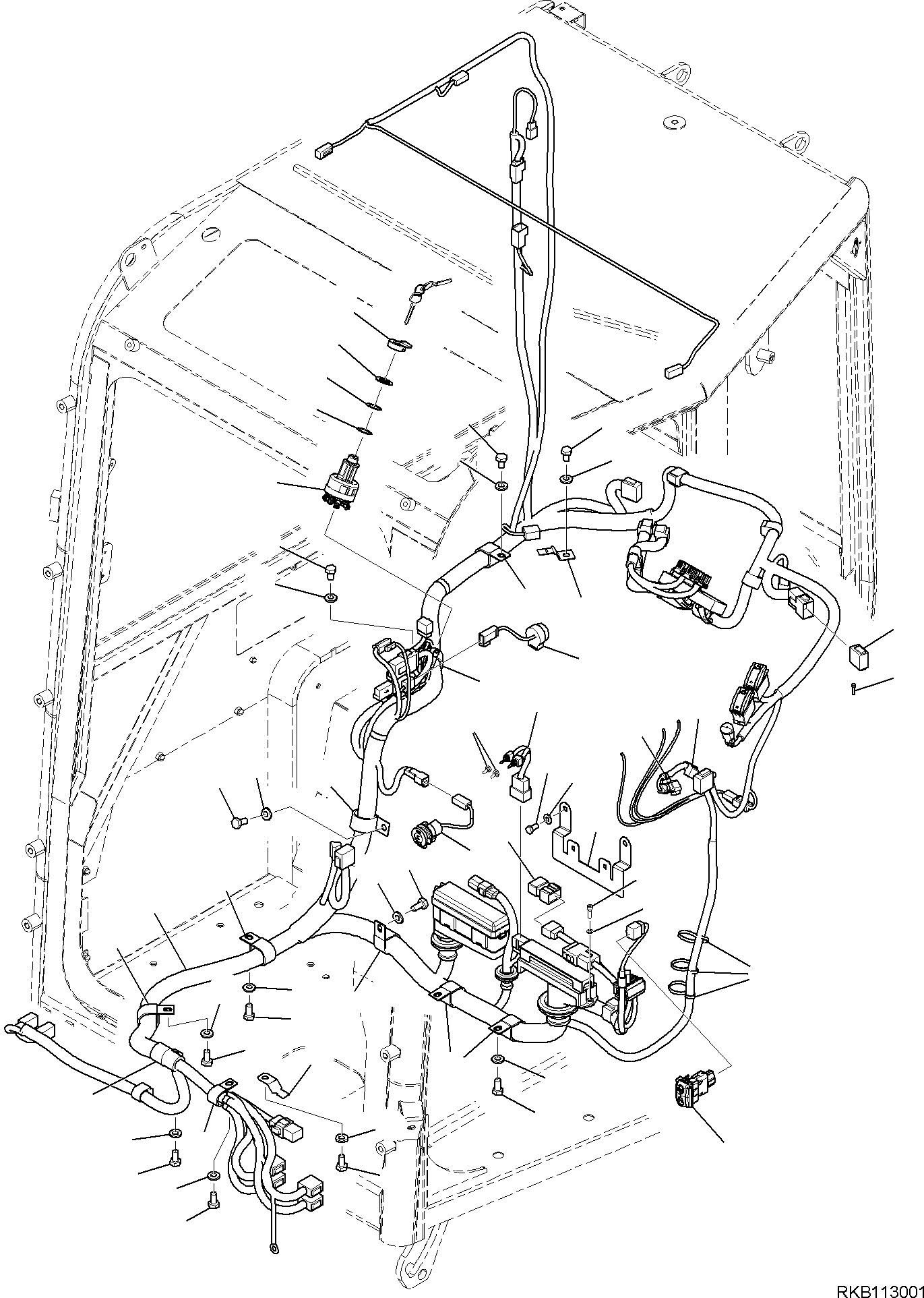 RKB113001