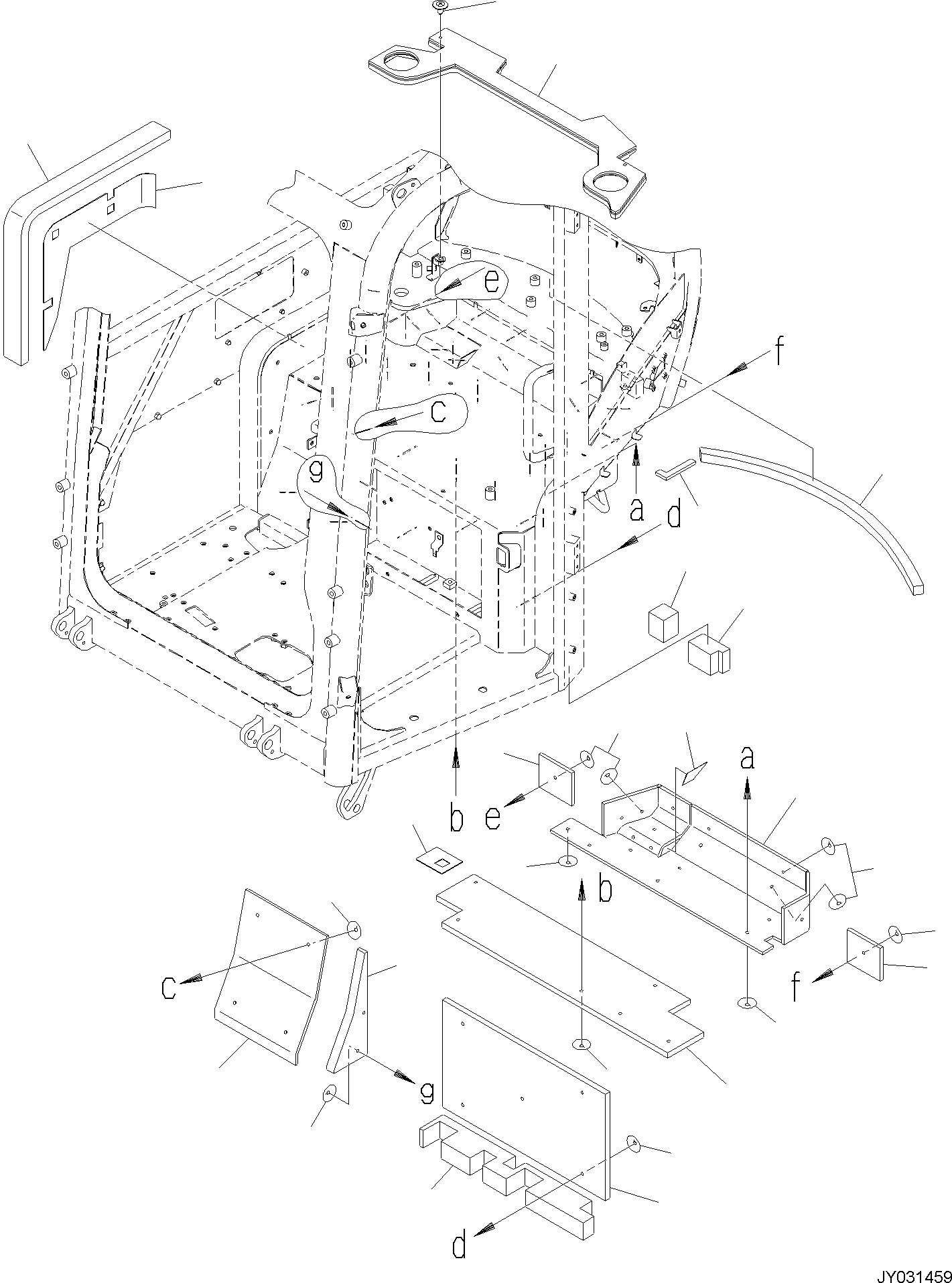 e
f
c
g
a
d
a
b
e
b
c
f
g
d
JY031459