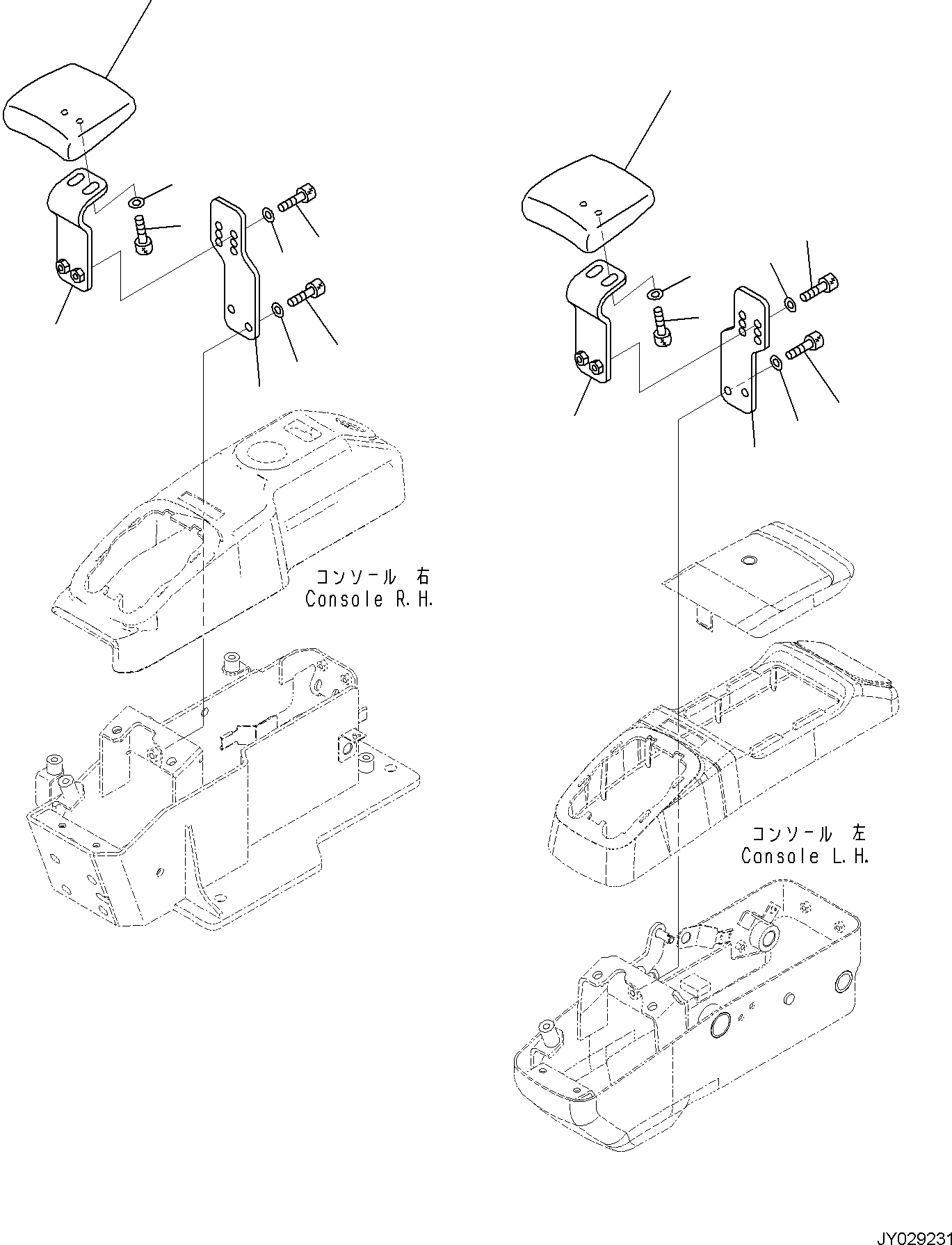 コンソール 右
Console R.H.

コンソール 左
Console L.H.

JY029231