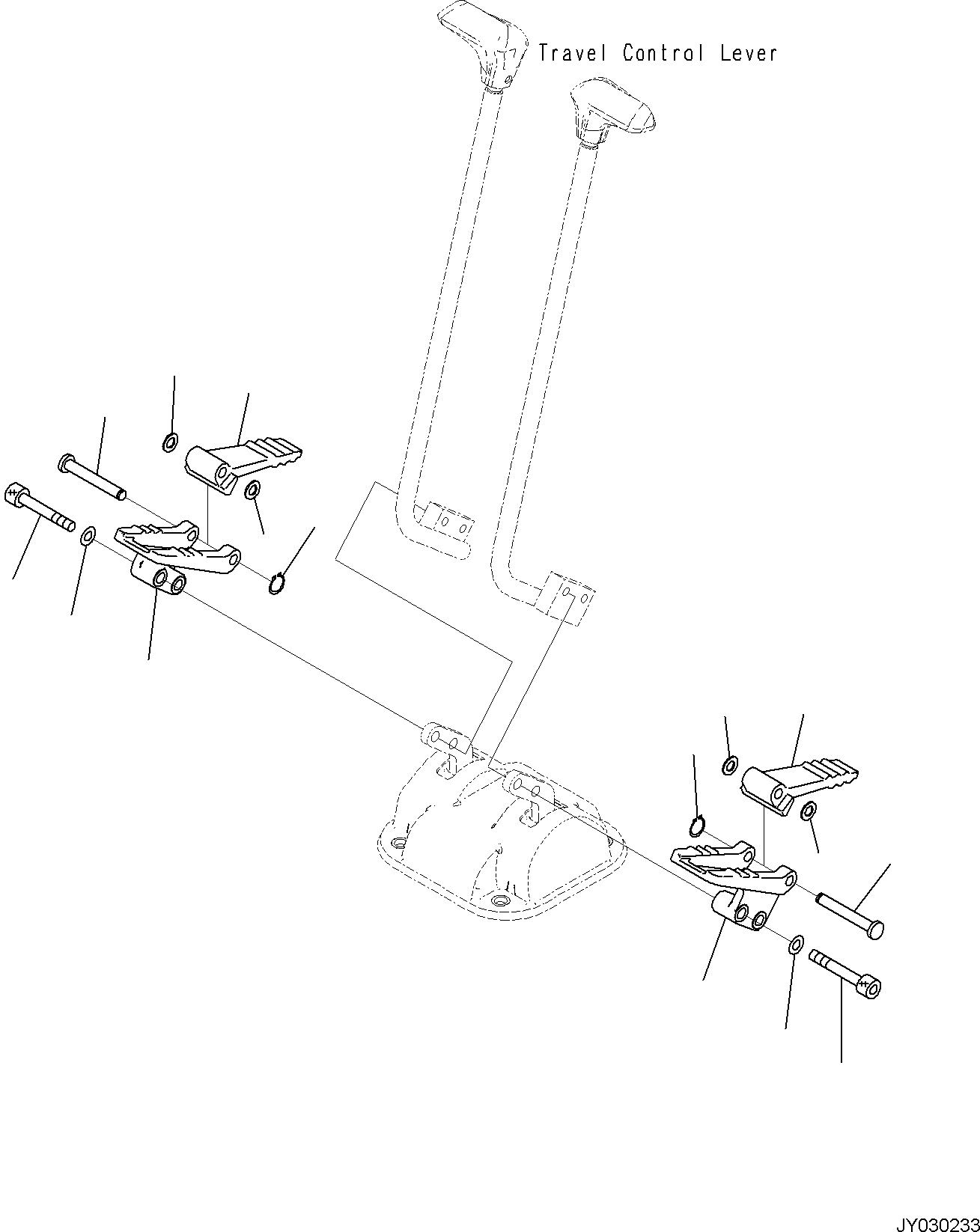 Travel Control Lever

JY030233