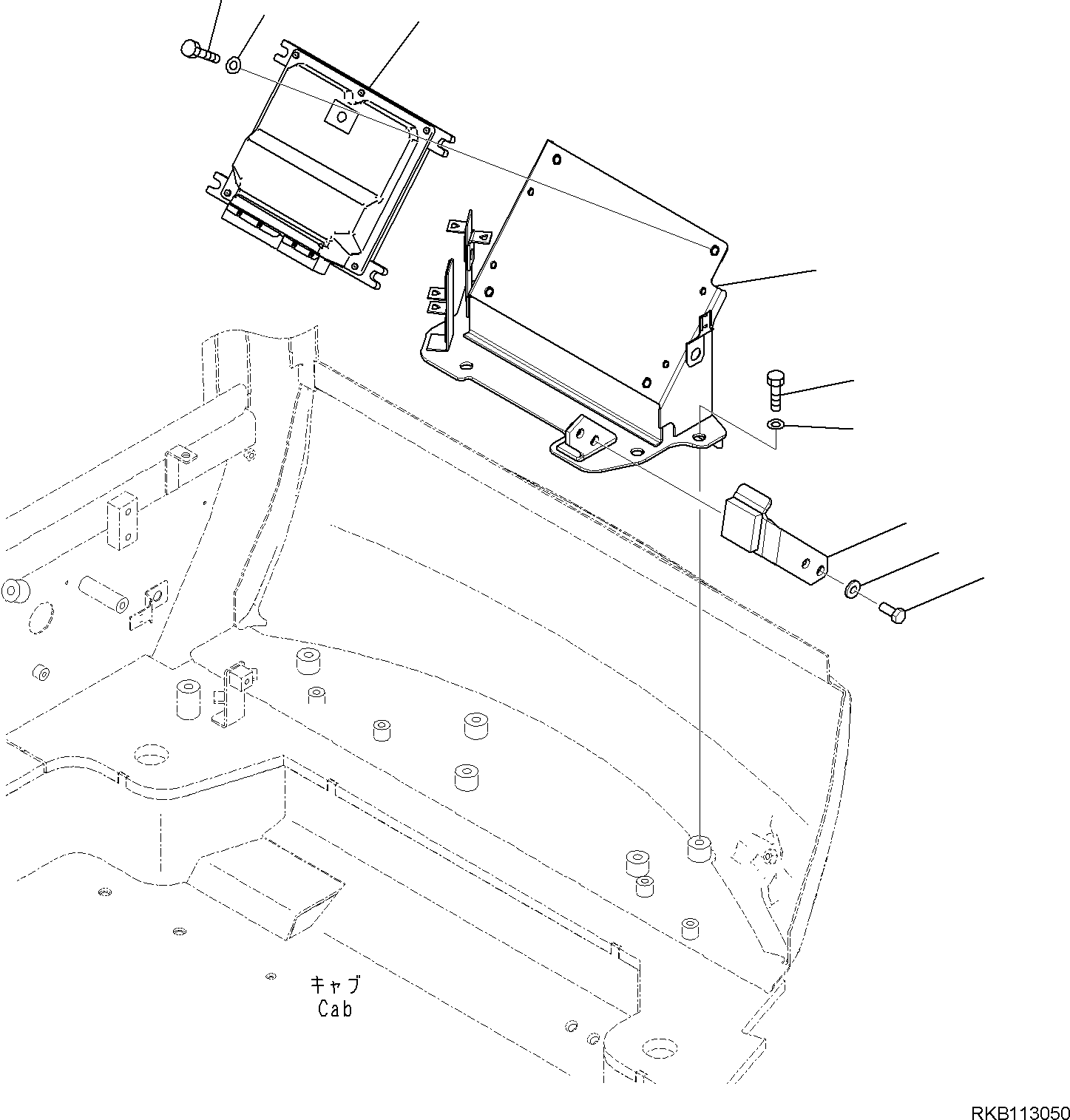 キャブ
Cab

RKB113050