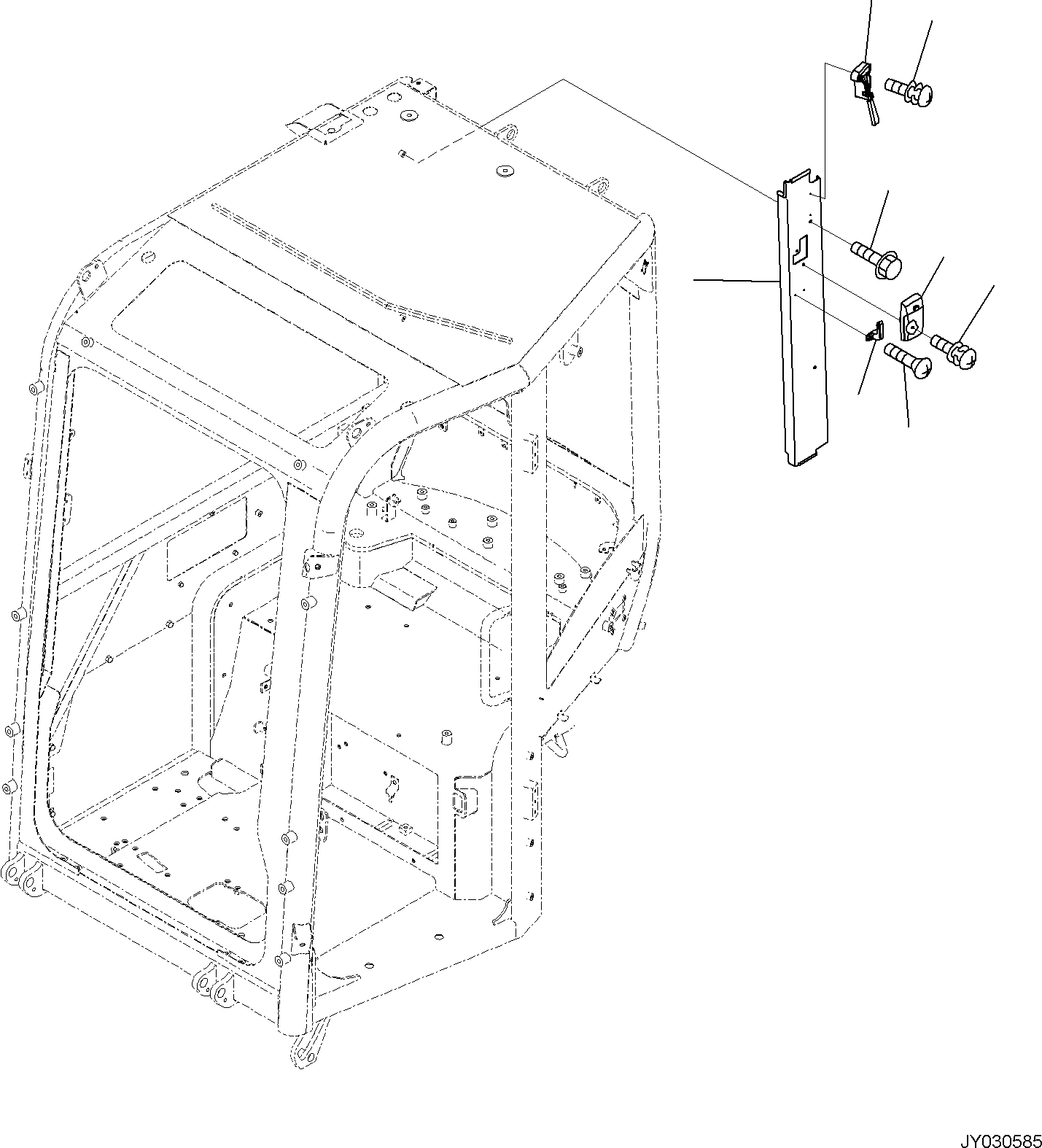 JY030585