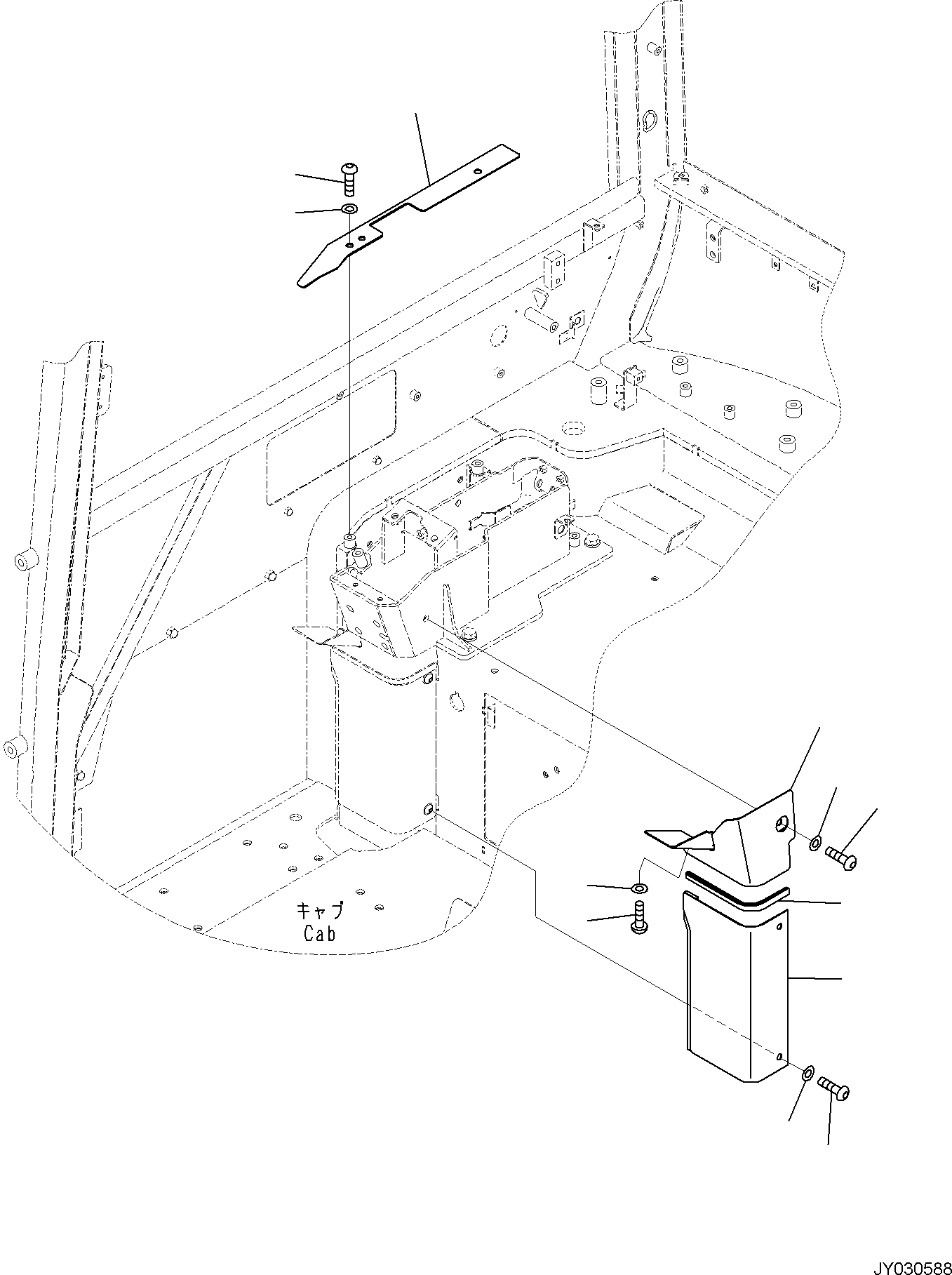 キャブ
Cab

JY030588