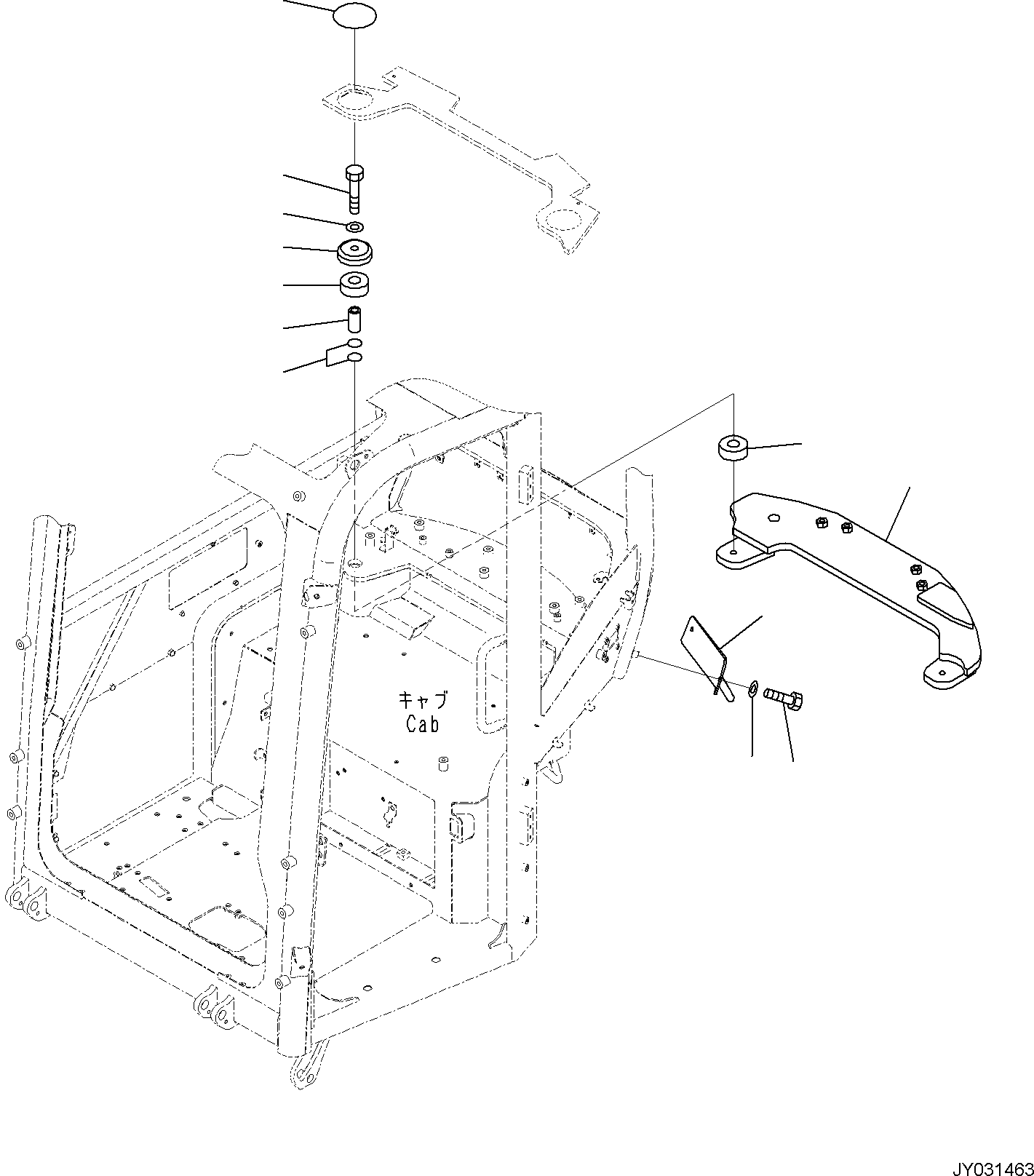 キャブ
Cab

JY031463