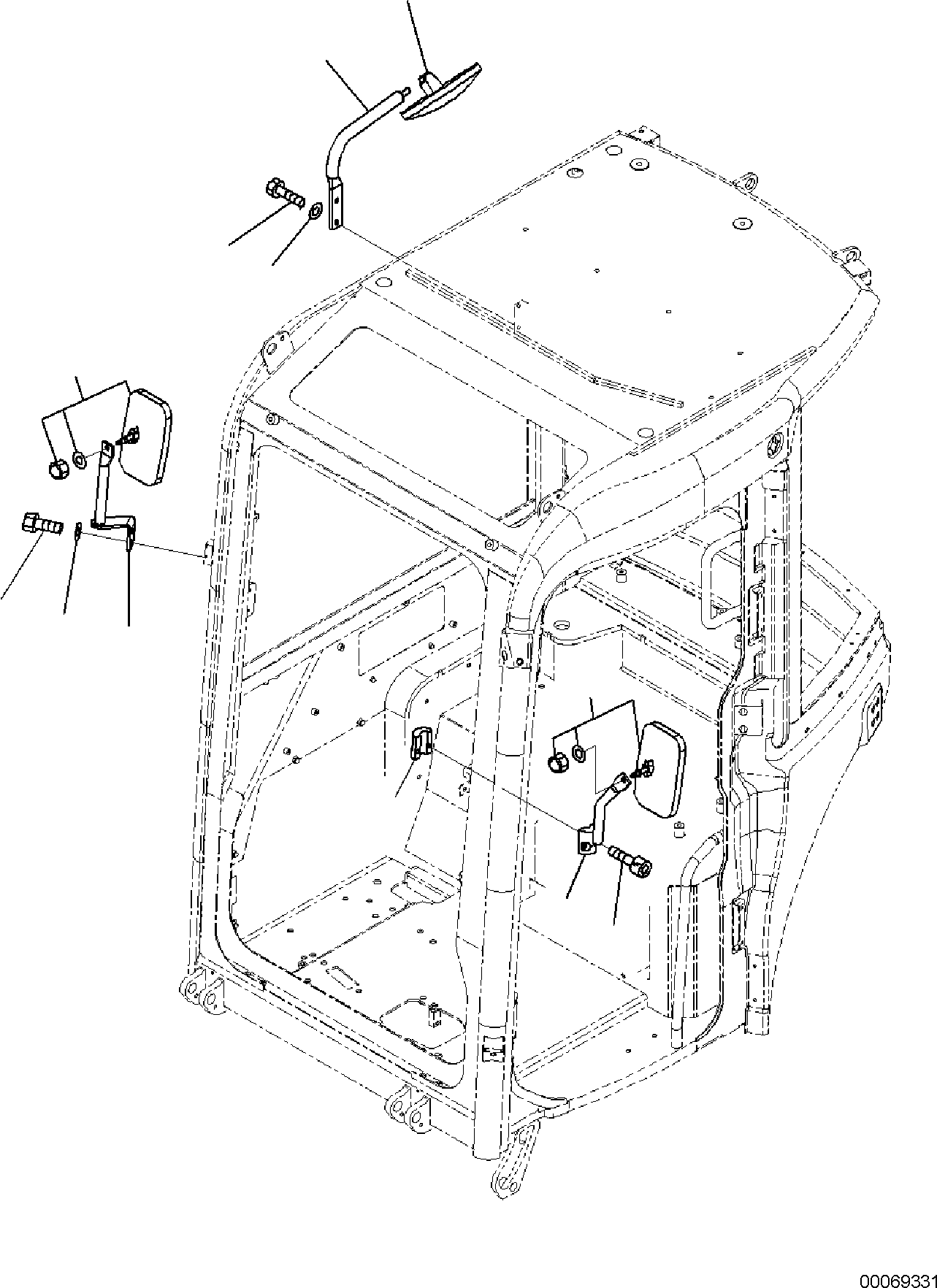 00069331