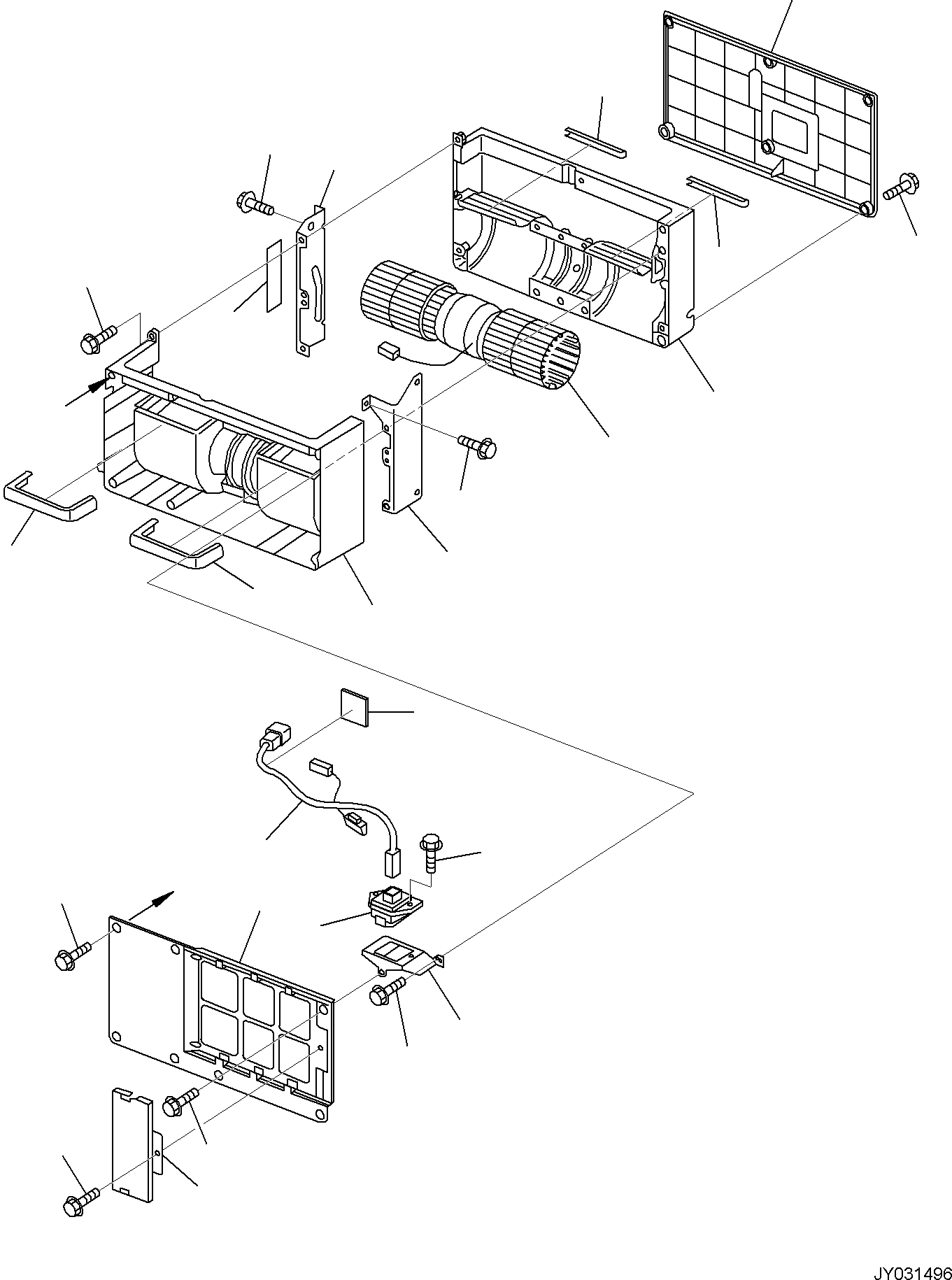 JY031496