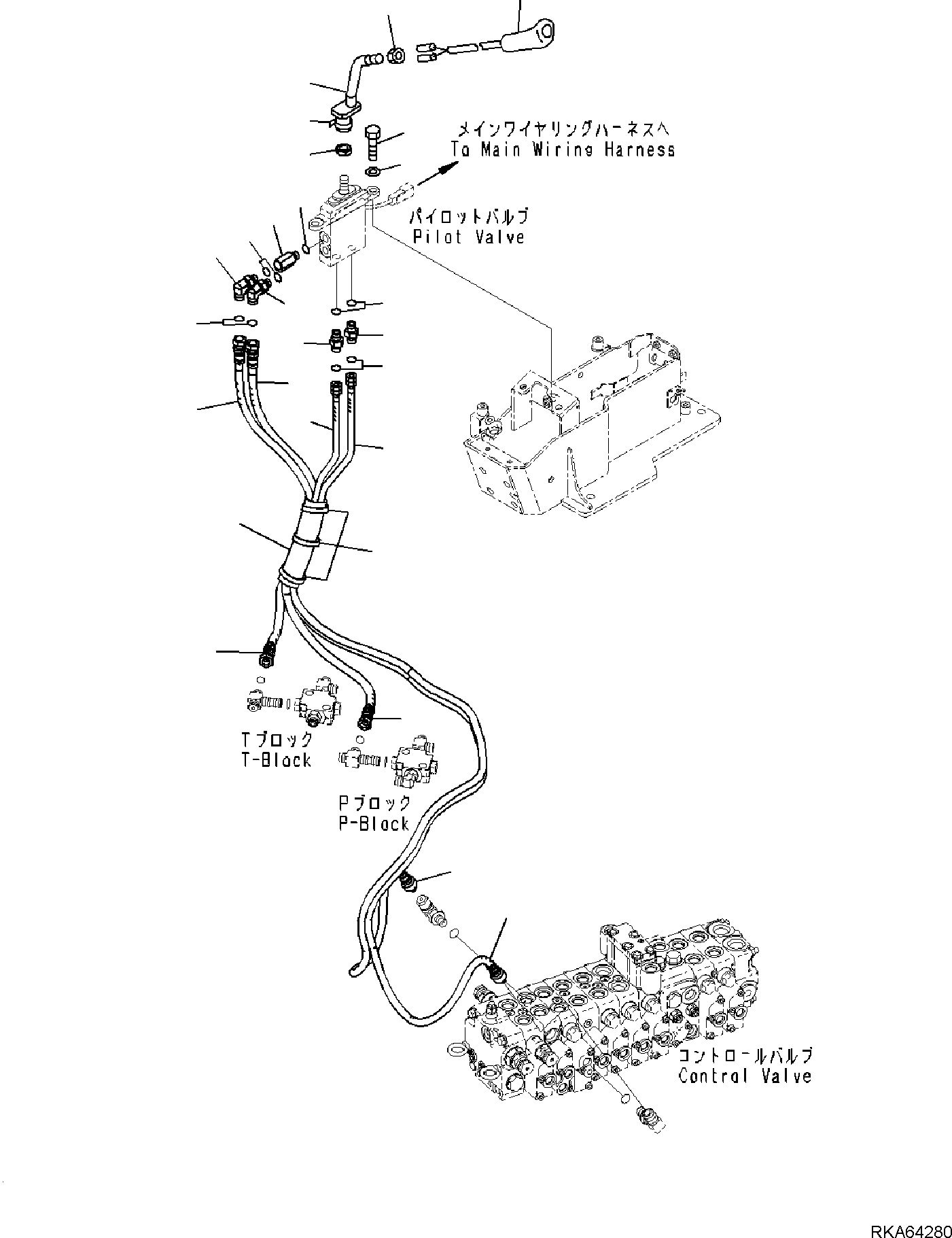 メインワイヤリングハーネスへ
To Main Wiring Harness

パイロットバルブ
Pilot Valve

Tブロック
T-Block

Pブロック
P-Block

コントロールバルブ
Control Valve

RKA64280