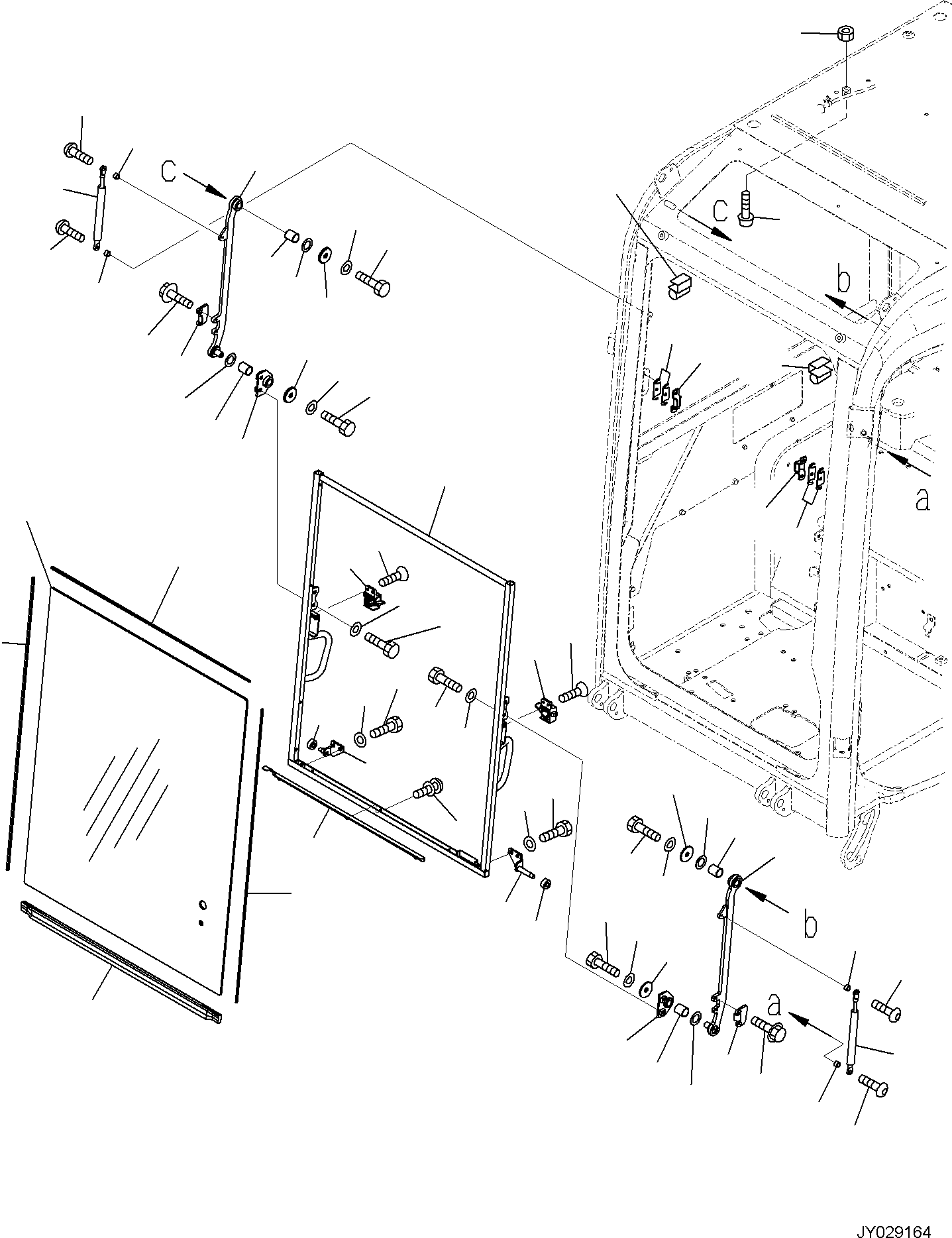 C
C
b
a
b
a
JY029164