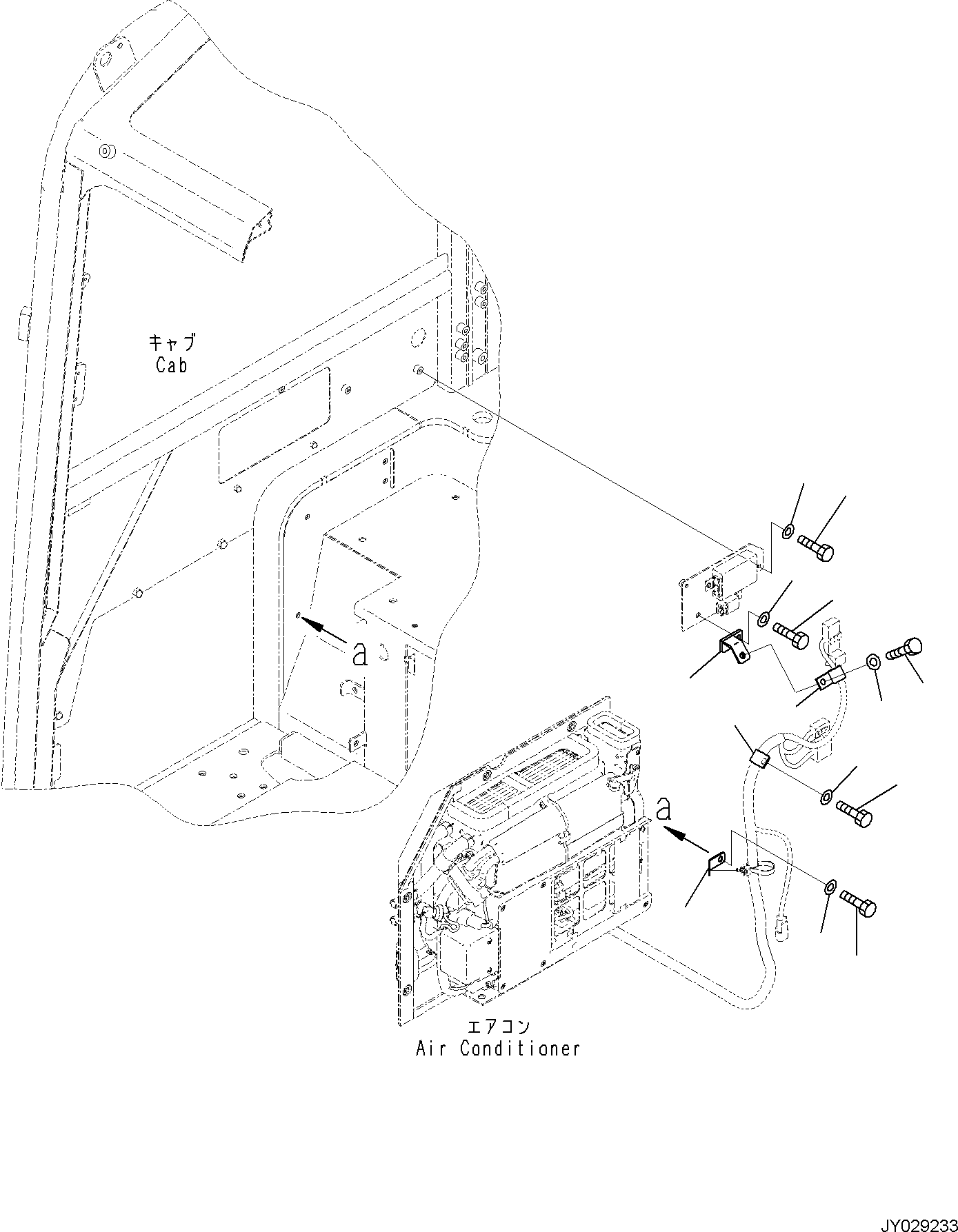 キャブ
Cab

a

a

エアコン
Air Conditioner

JY029233