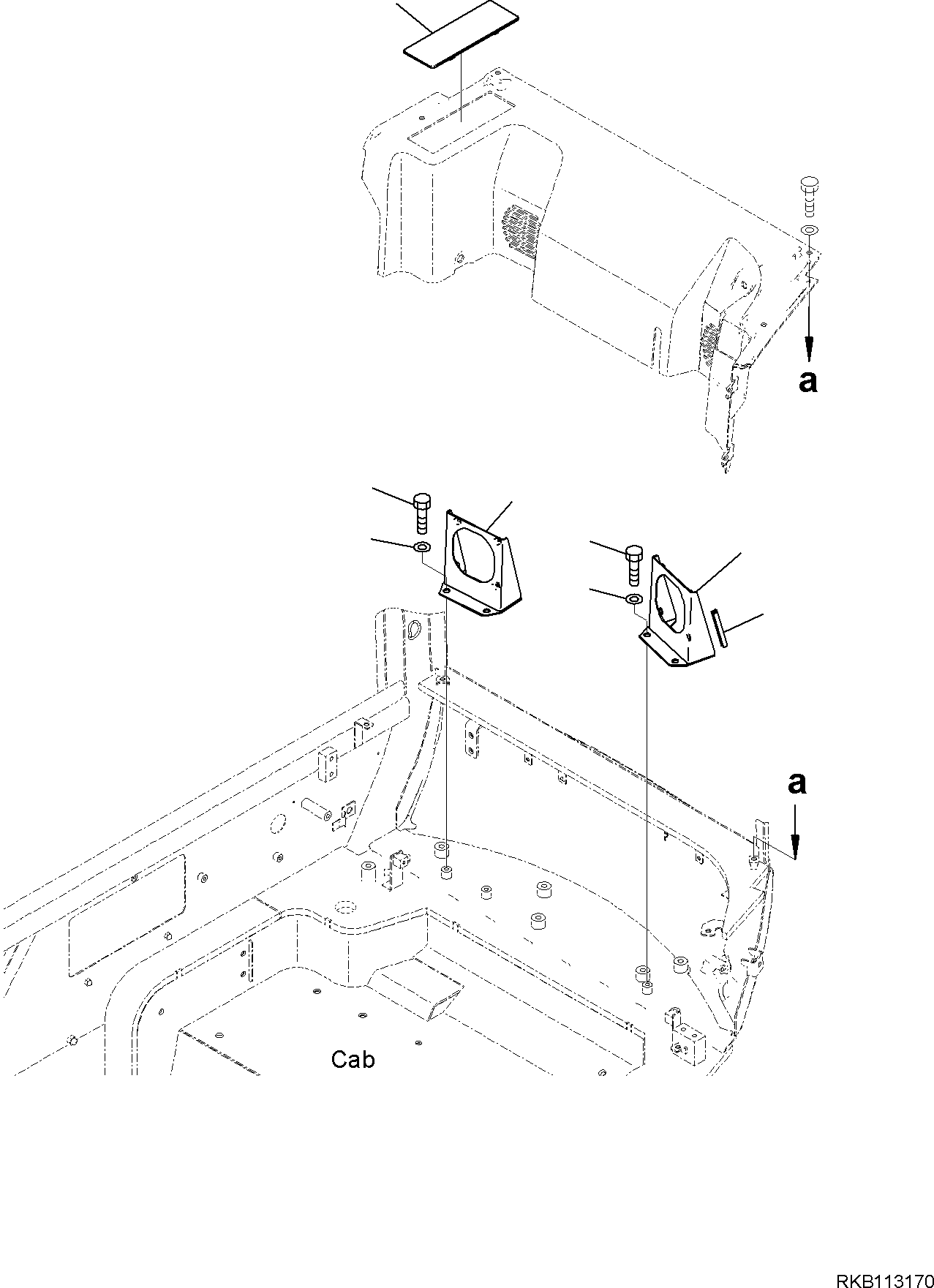 a

a

Cab

RKB113170