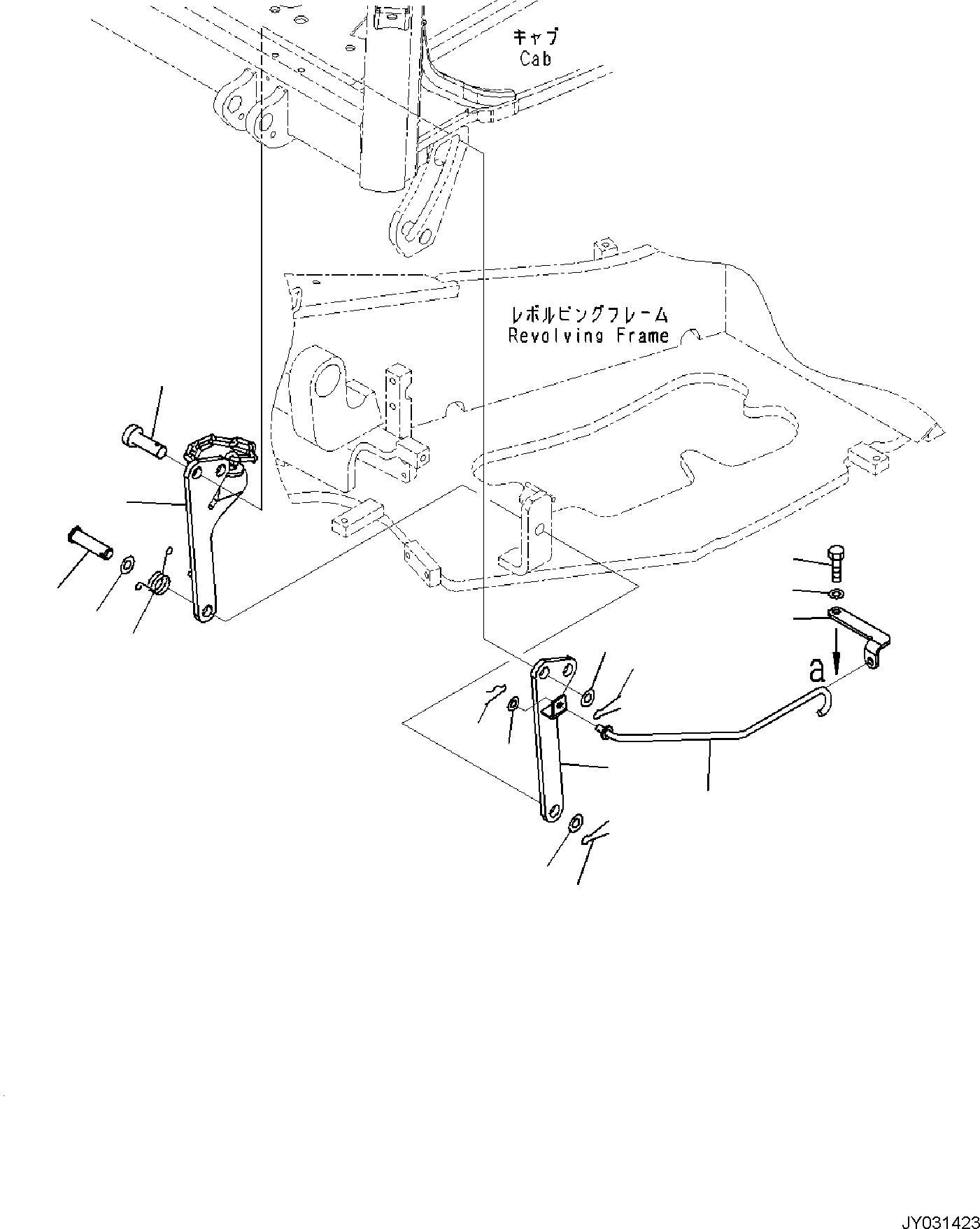 キャブ
Cab

レボルビングフレーム
Revolving Frame

a

JY031423