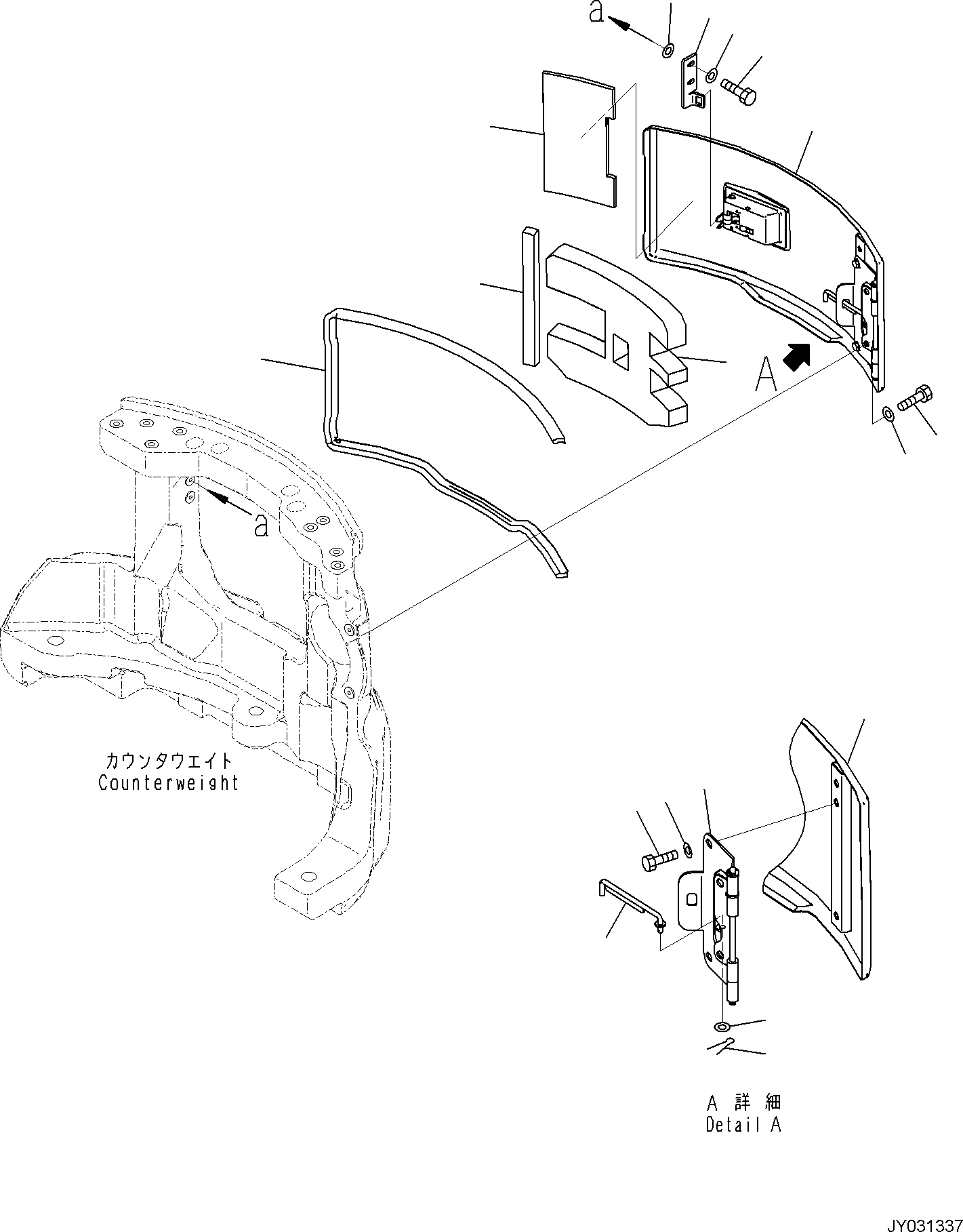 a

A

a

カウンタウエイト
Counterweight

A 詳 細
Detail A

JY031337