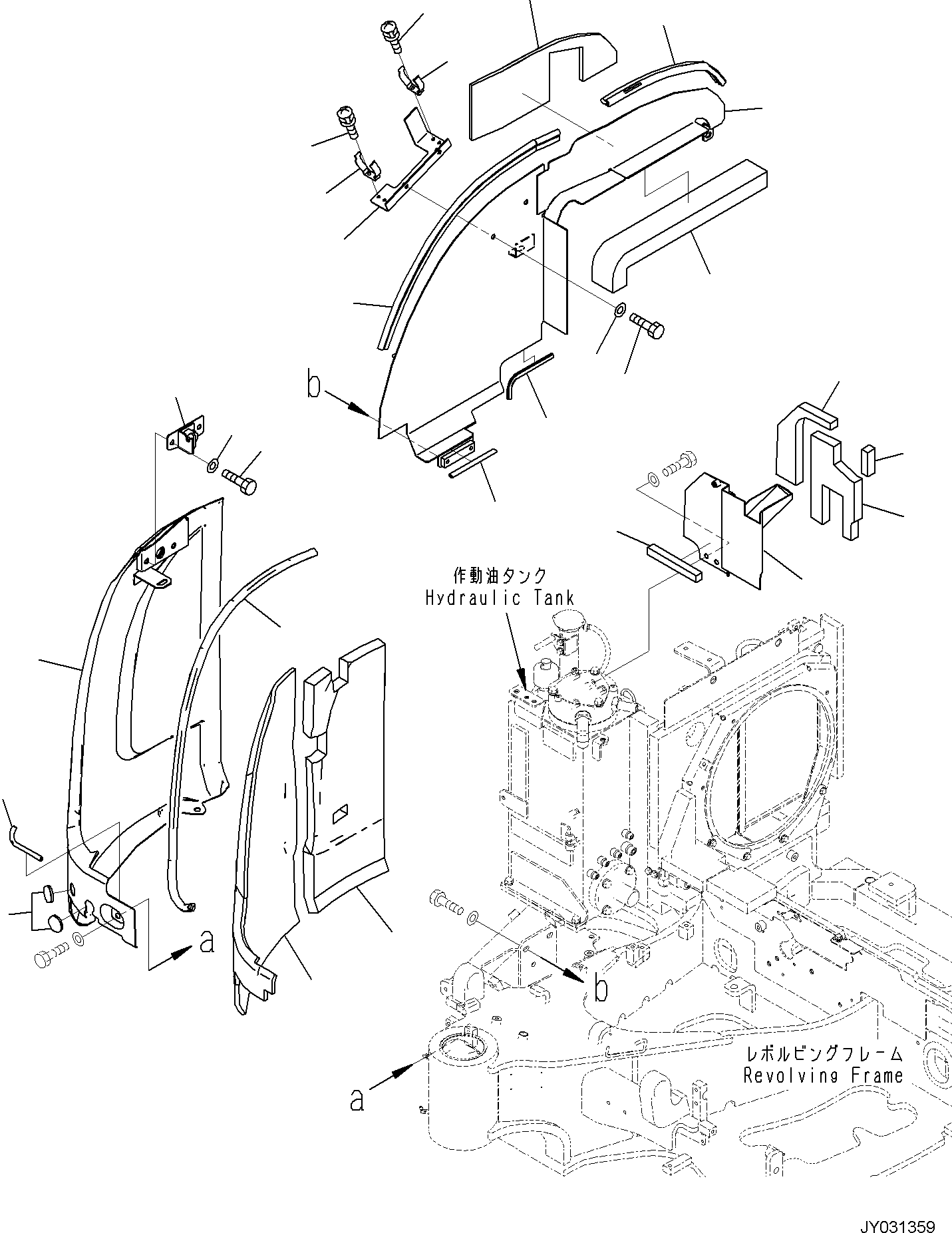 b

作動油タンク
Hydraulic Tank

a

b

a

レボルビングフレーム
Revolving Frame

JY031359