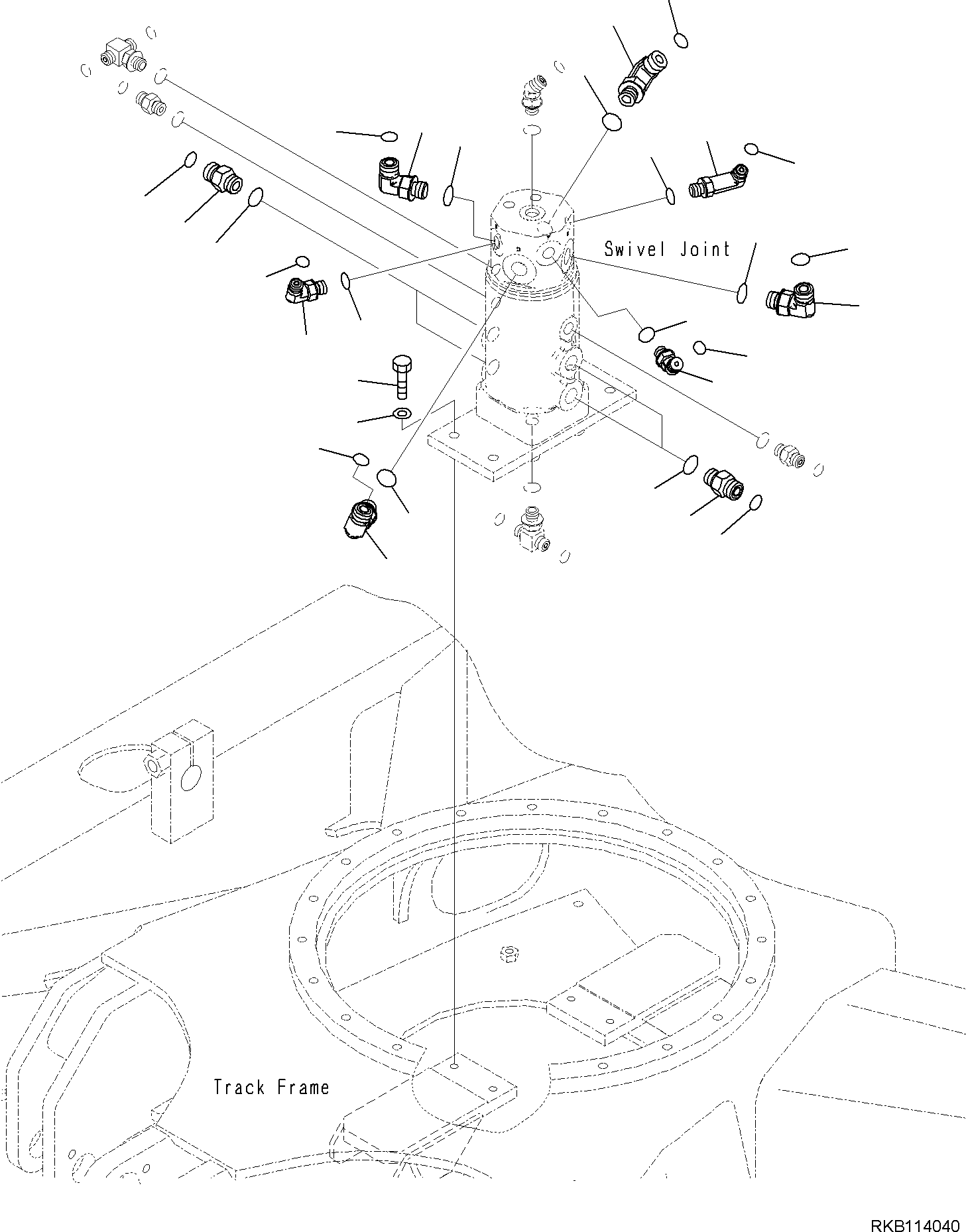 Swivel Joint

Track Frame

RKB114040