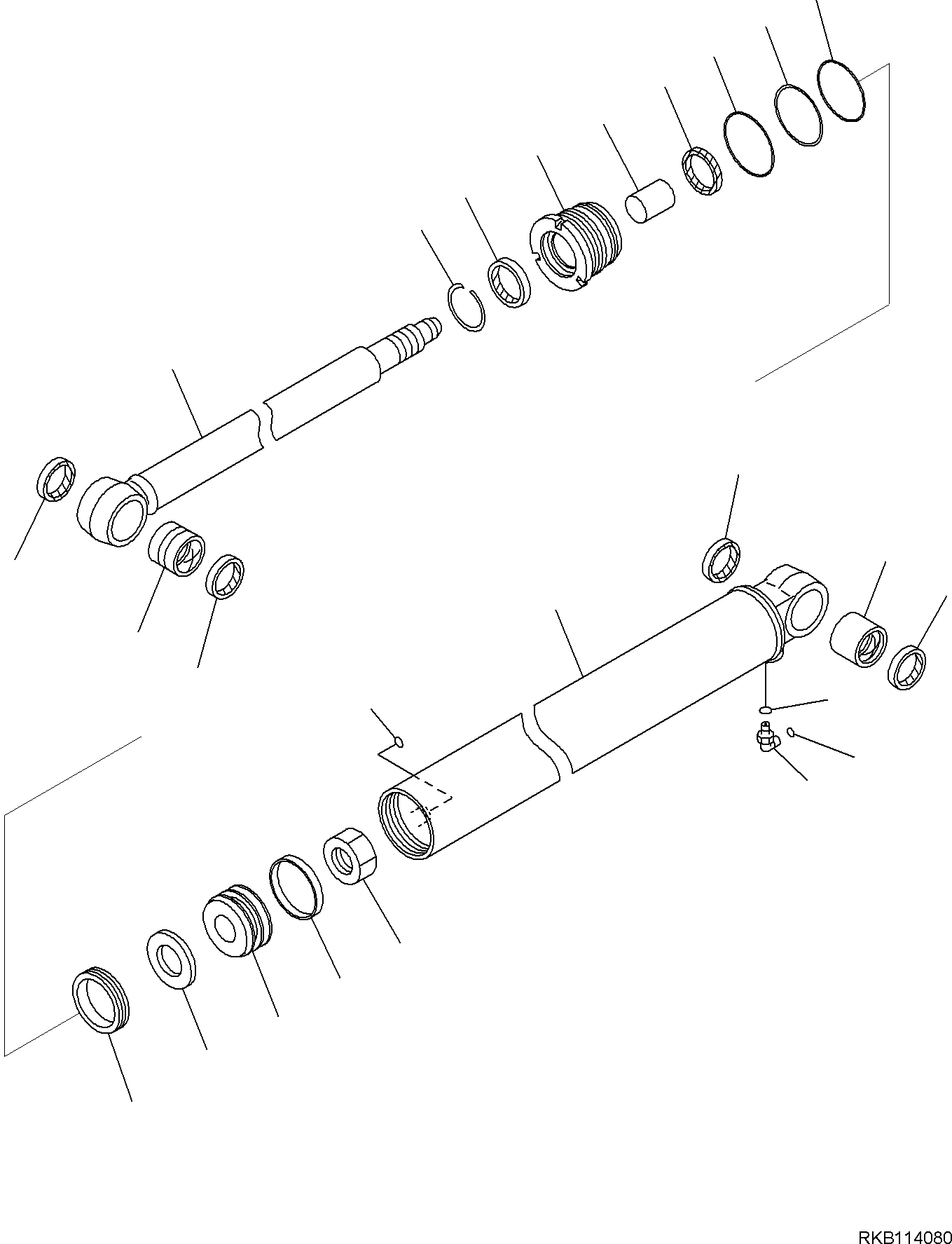 RKB114080