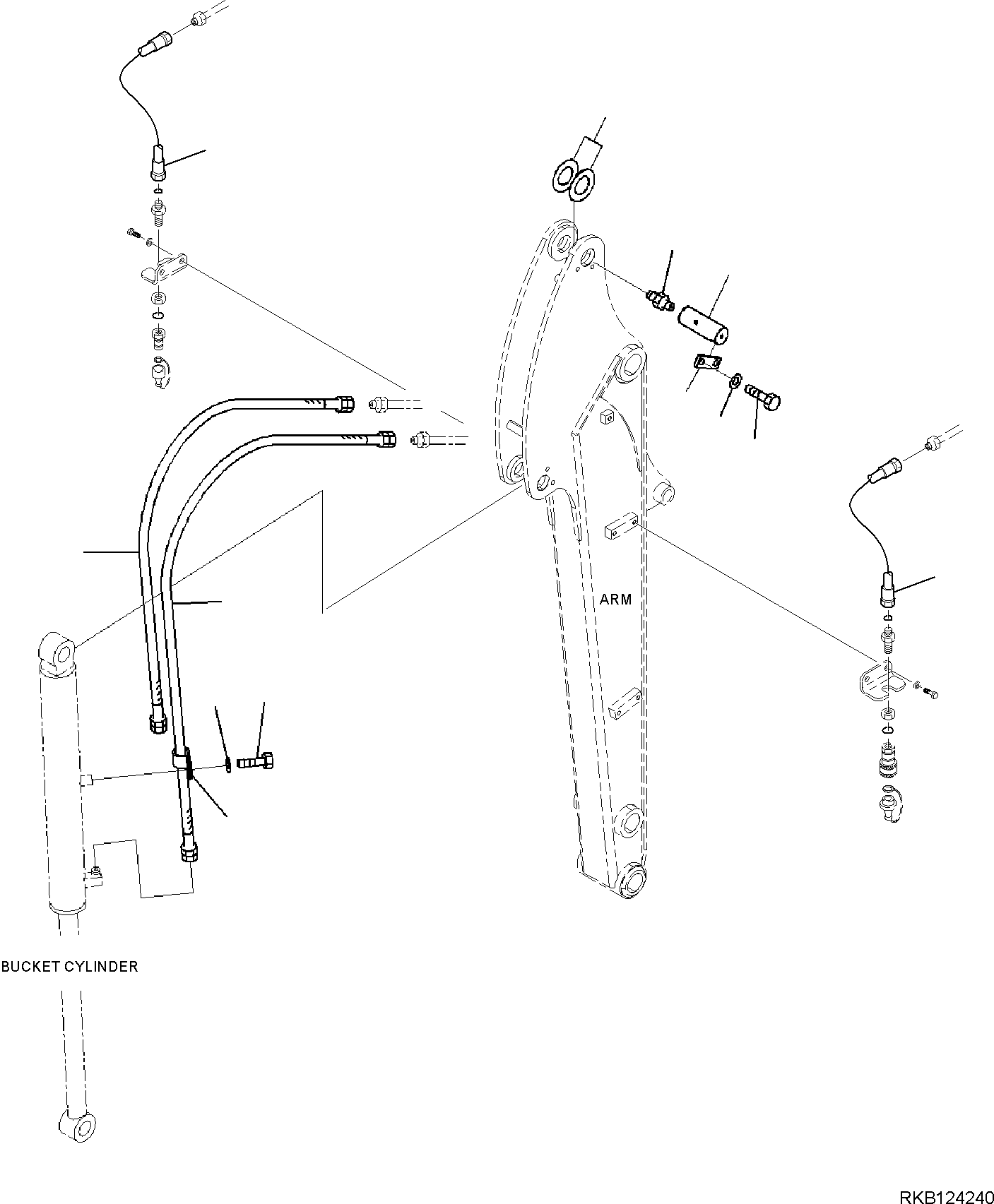 ARM

BUCKET CYLINDER

RKB124240