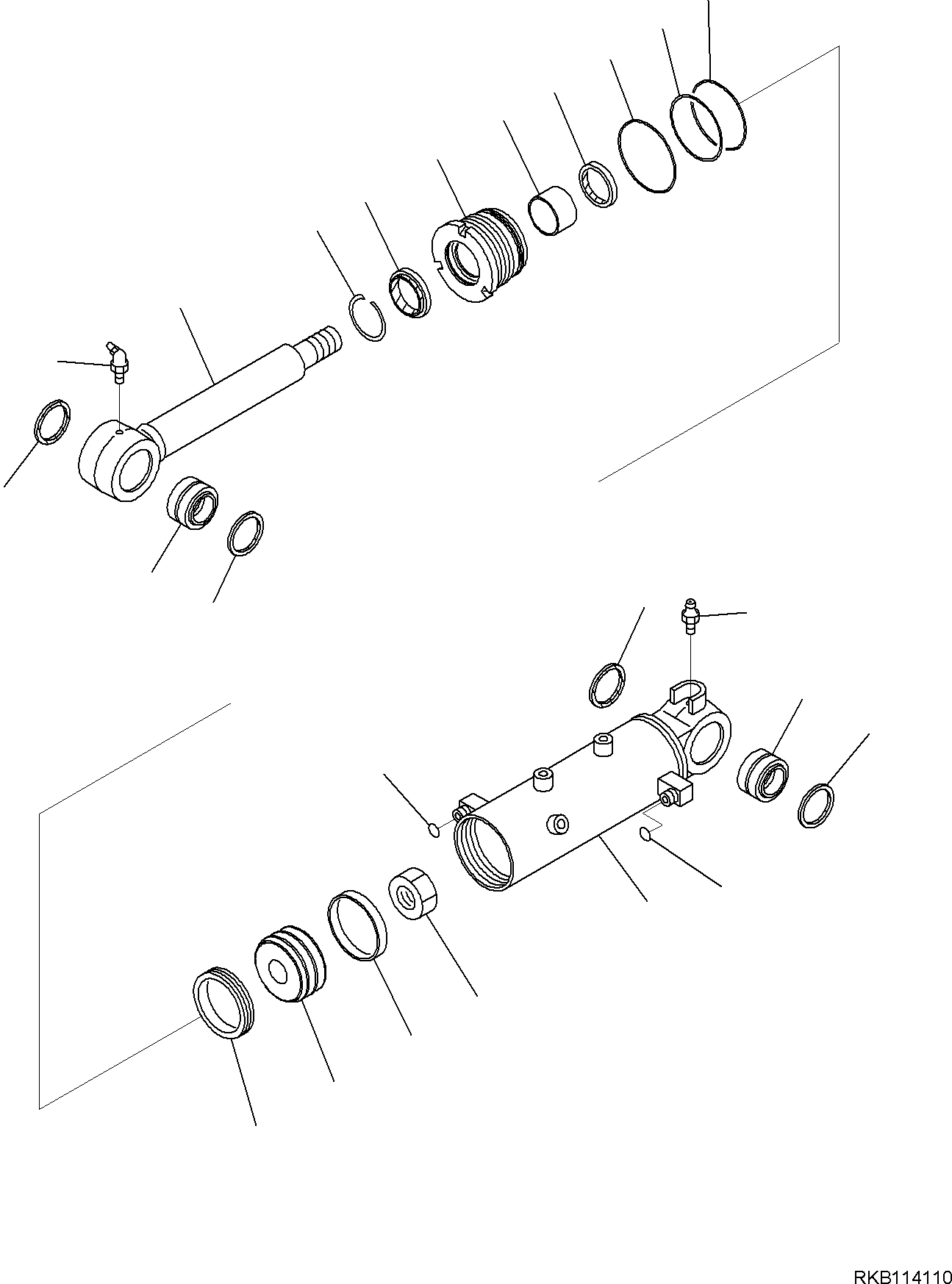 RKB114110