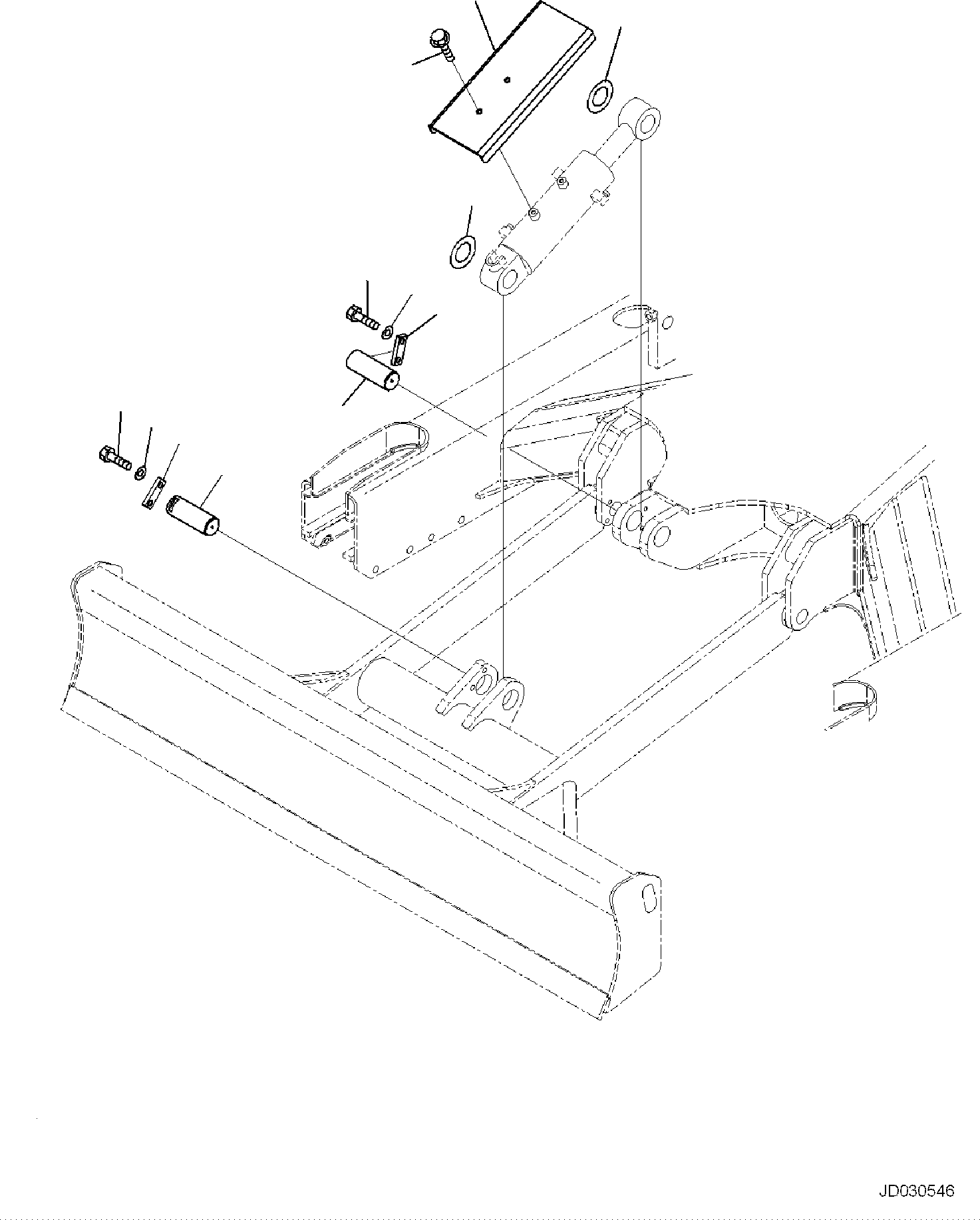 JD030546