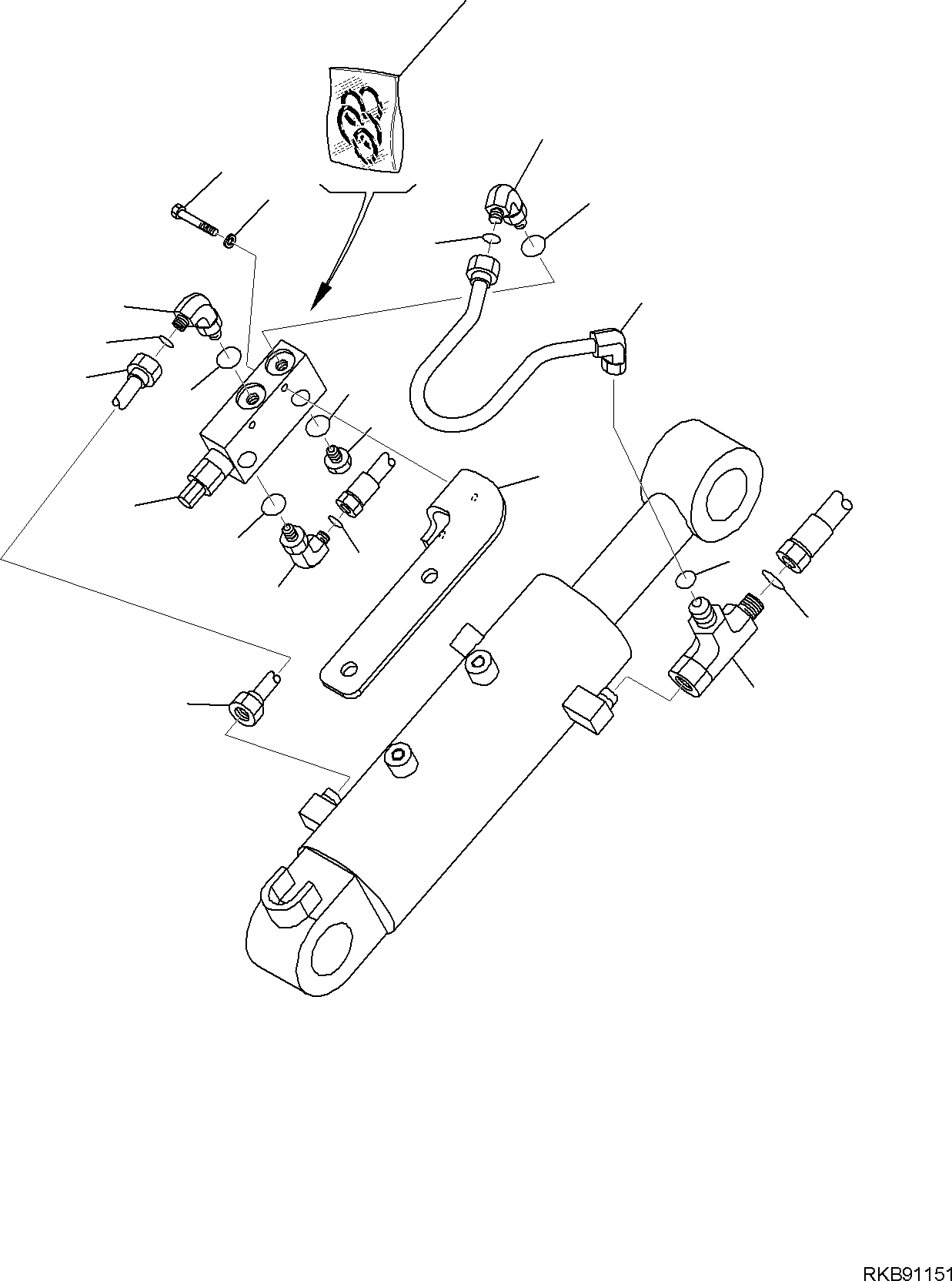 RKB91151