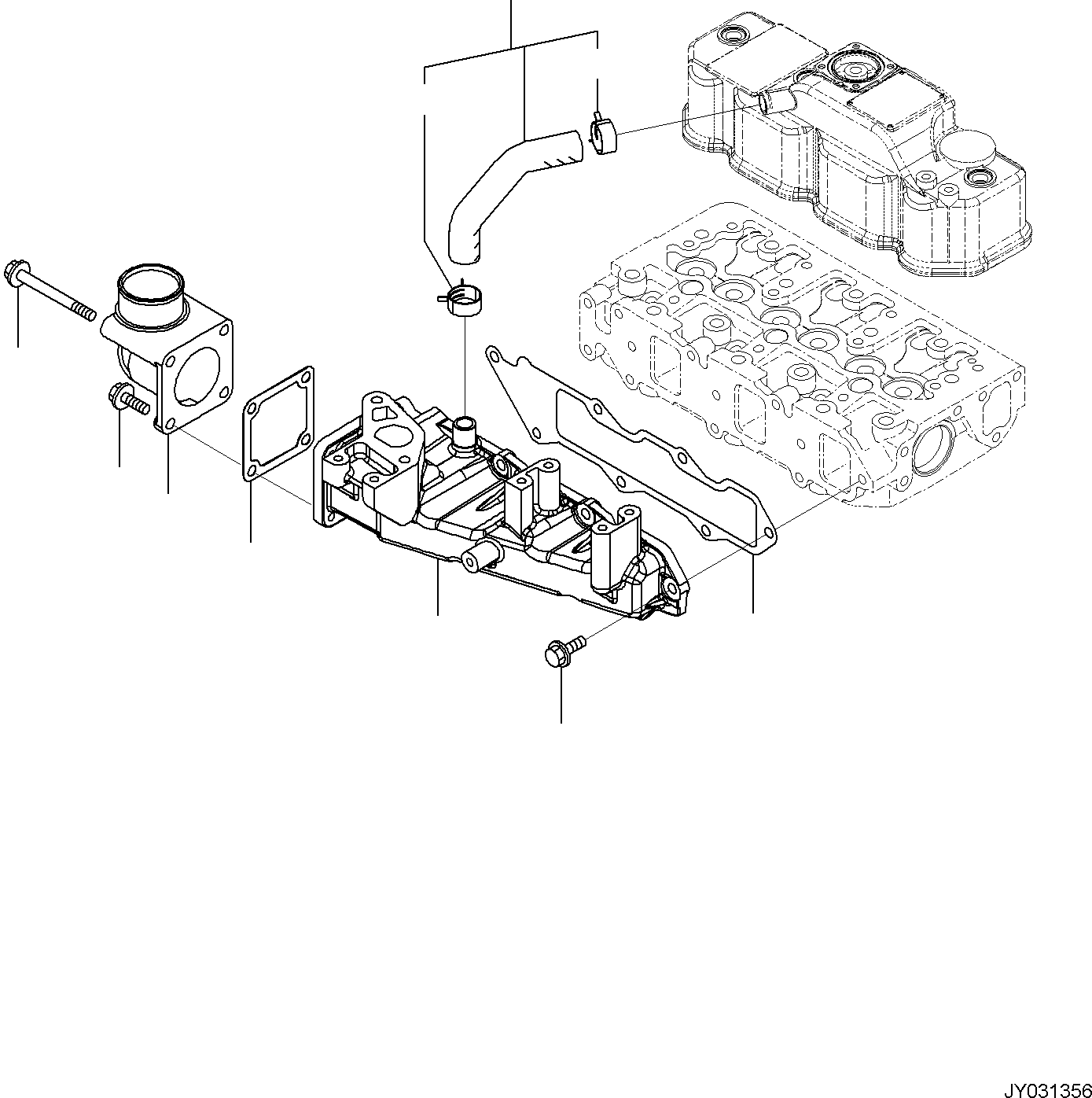 JY031356