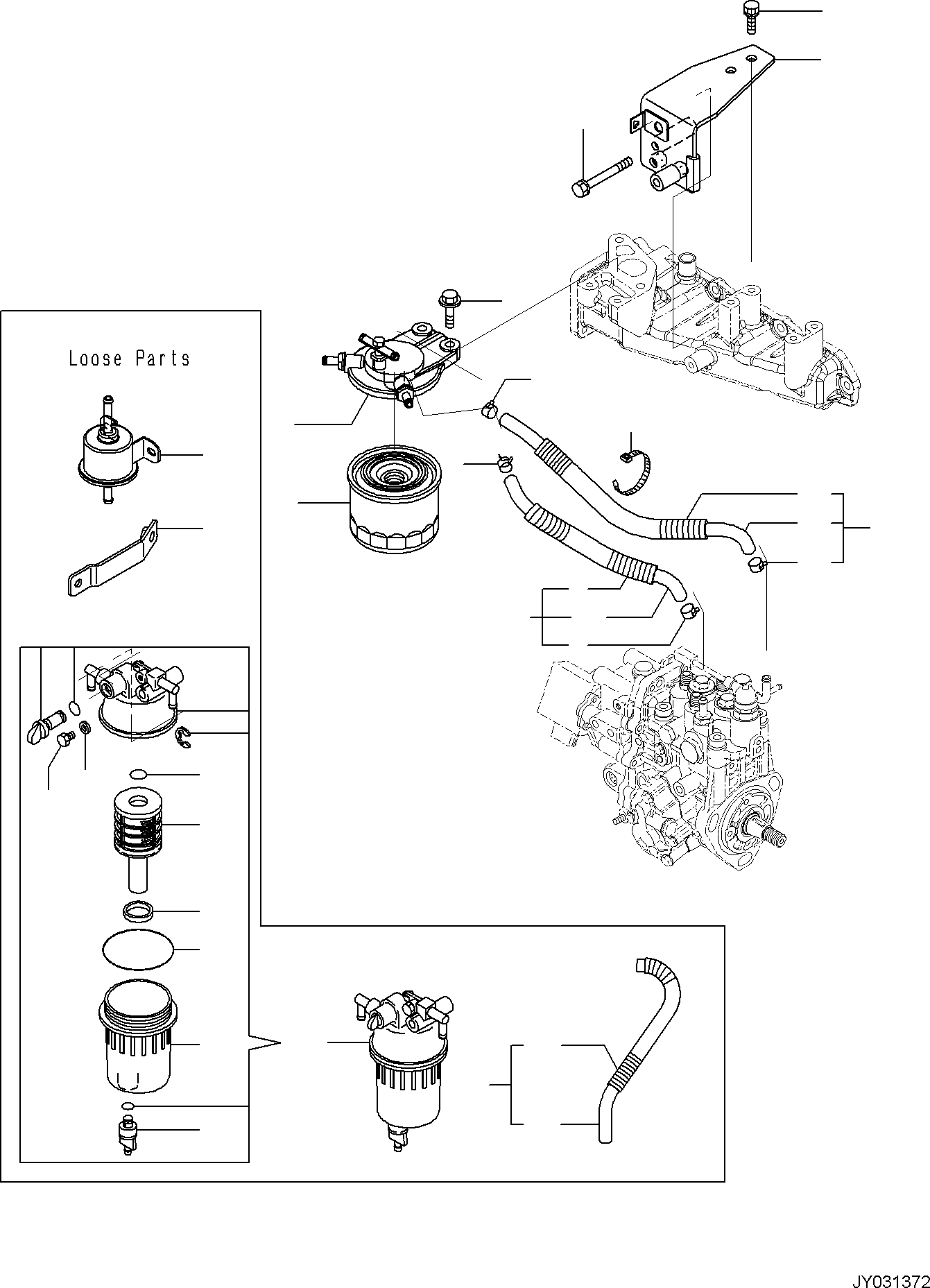 Loose Parts

JY031372