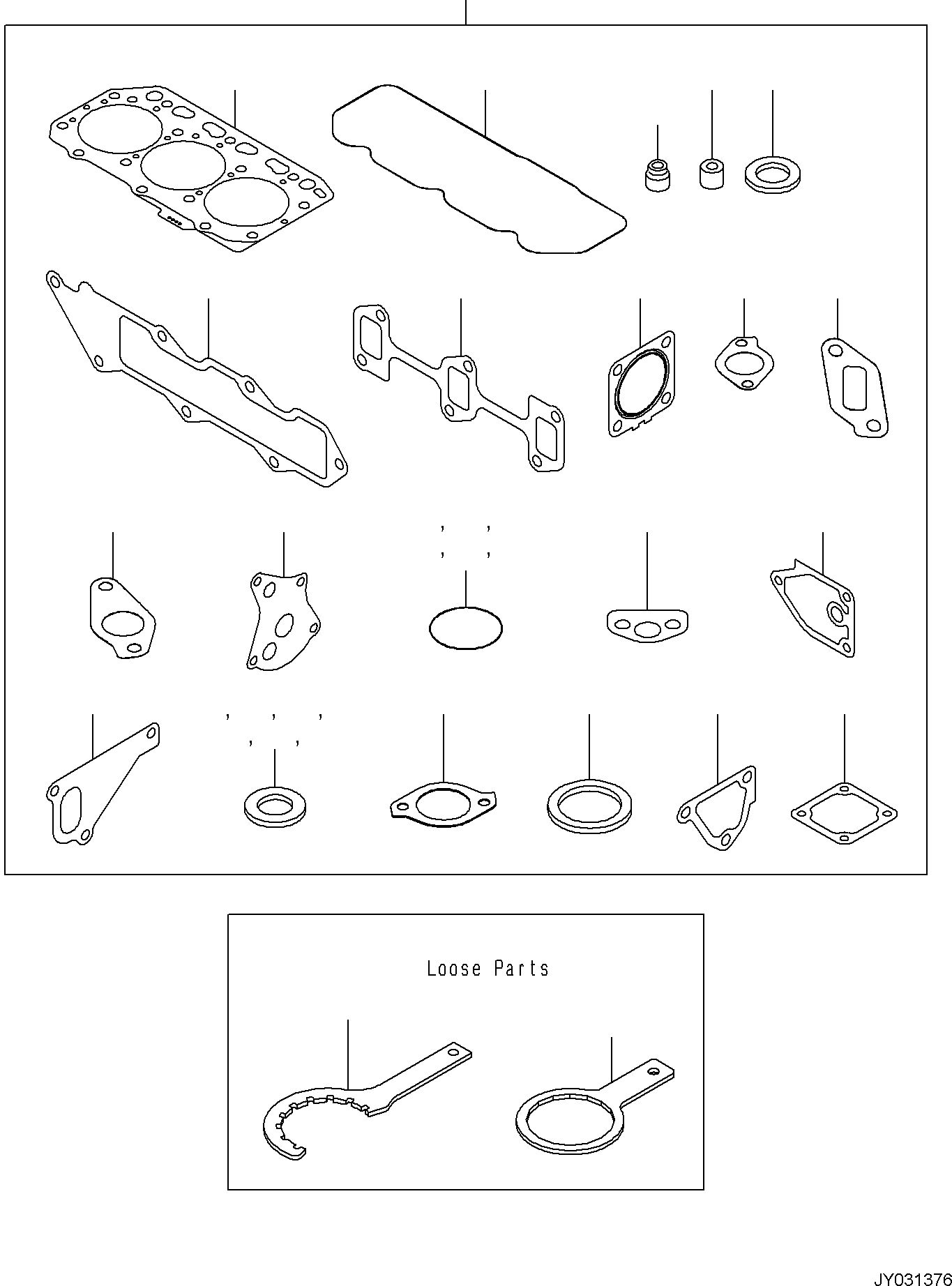 , ,
, ,

, , ,
, ,

Loose Parts

JY031376