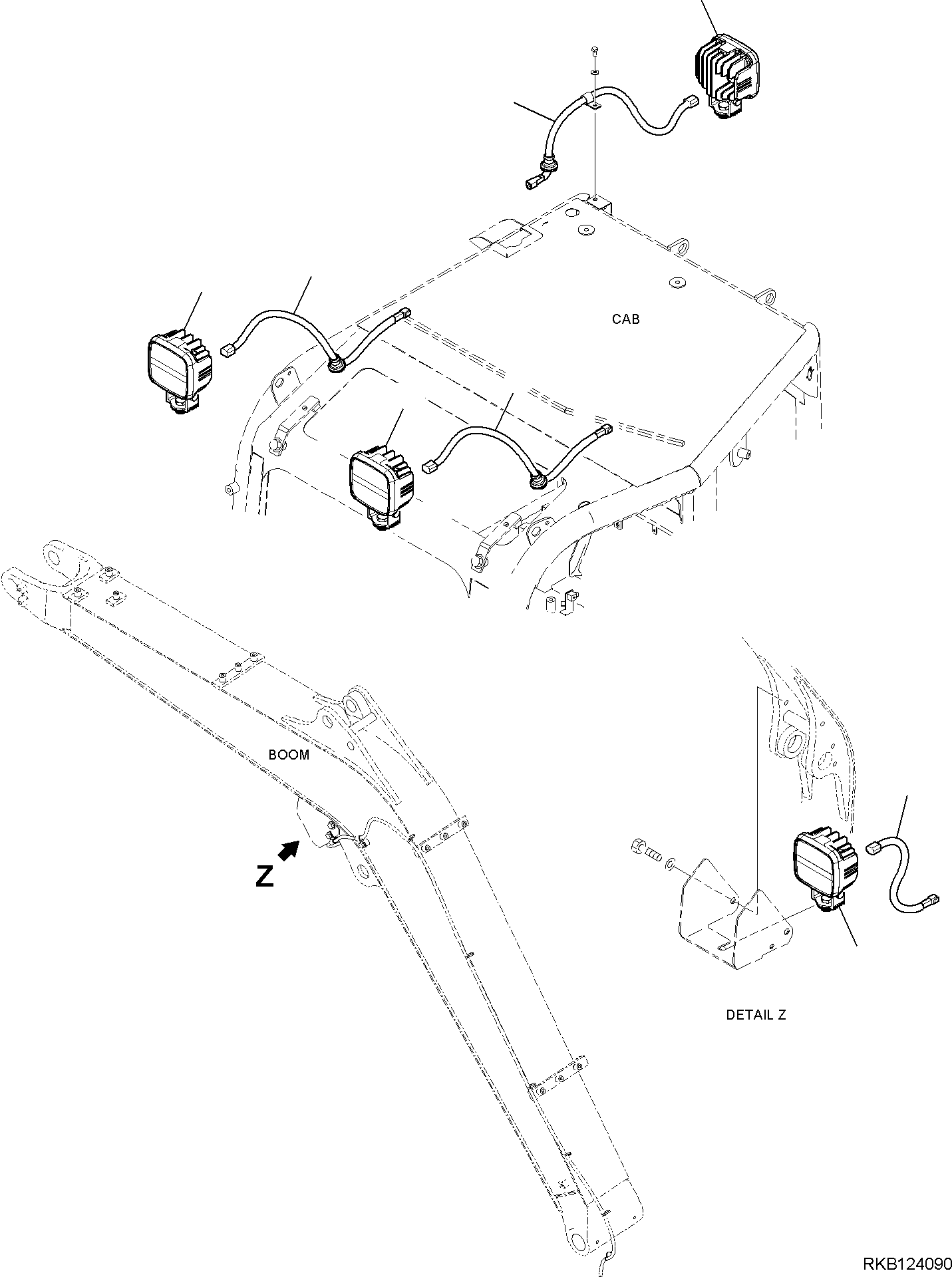 CAB

BOOM

Z

DETAIL Z

RKB124090