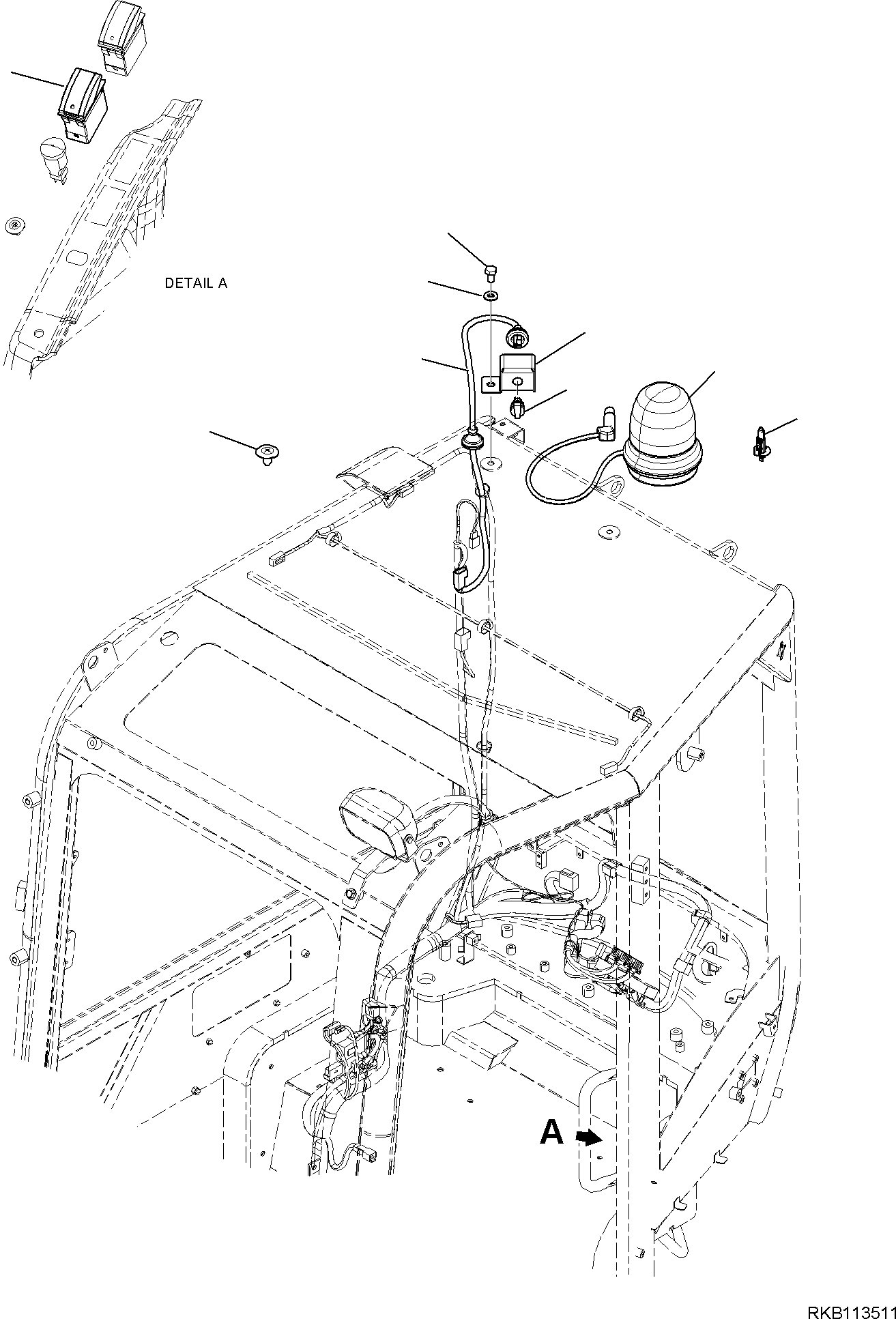 DETAIL A

A

RKB113511