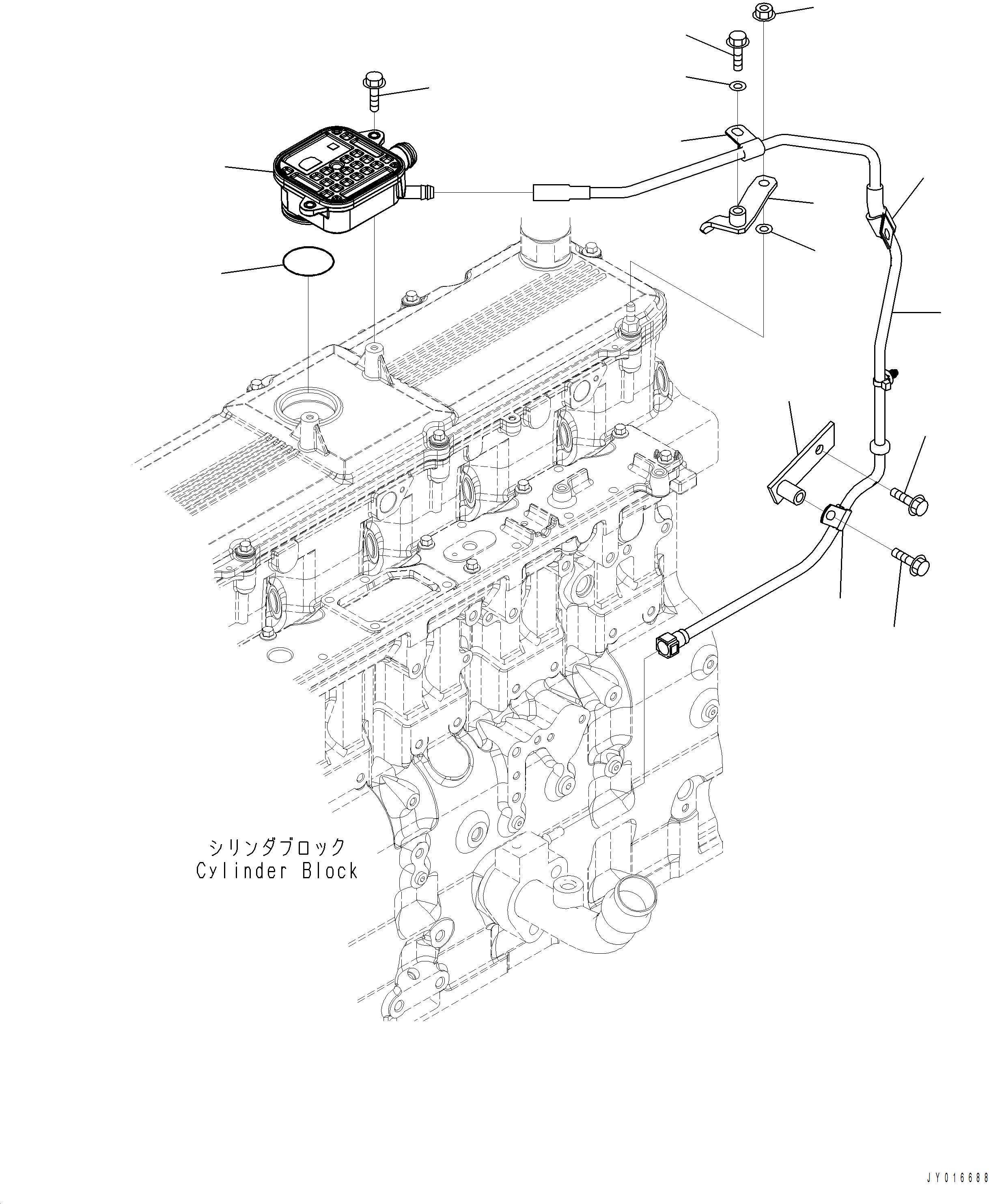 シリンダブロック
Cylinder Block

JY016688