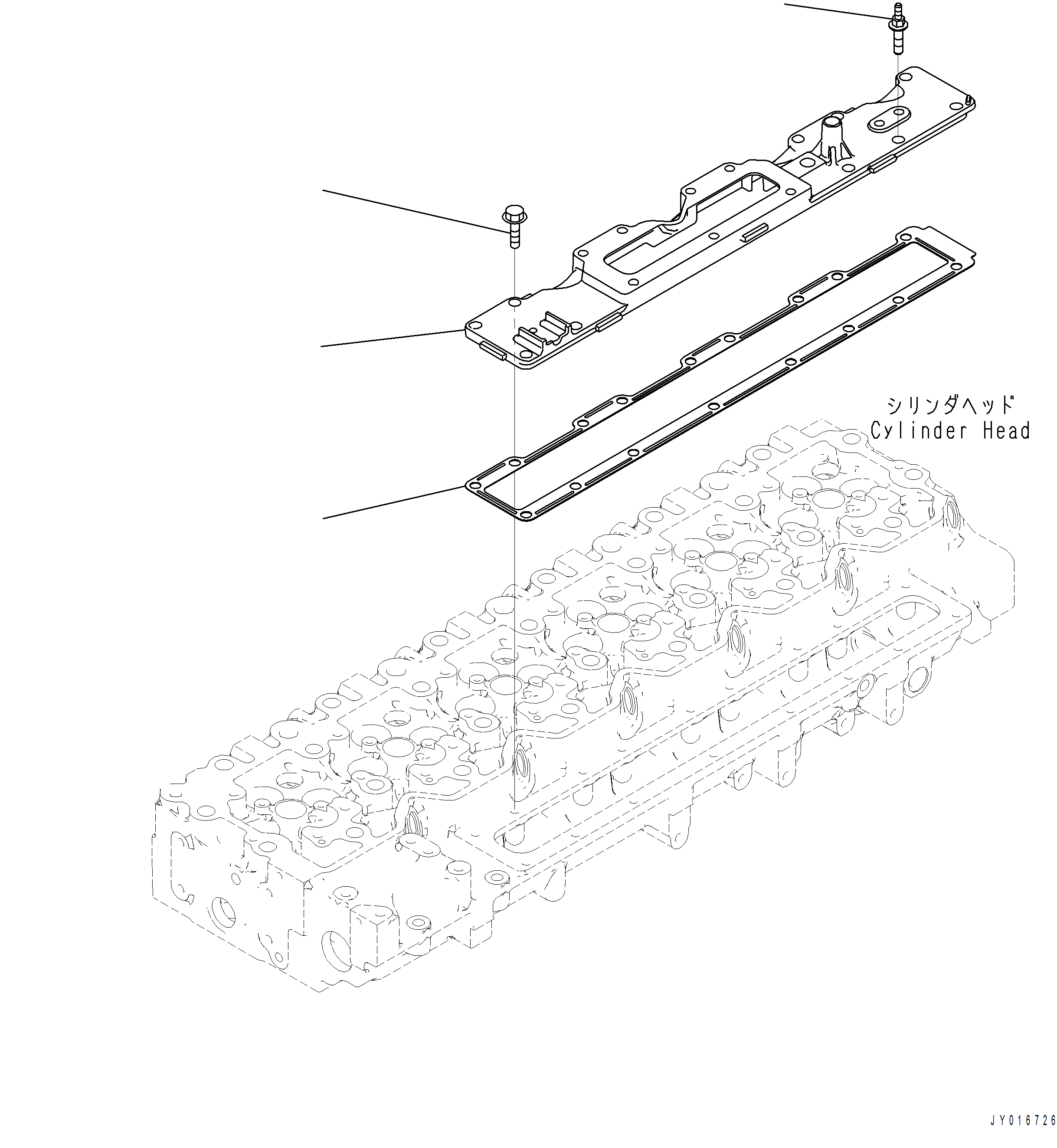 シリンダヘッド
Cylinder Head

JY016726